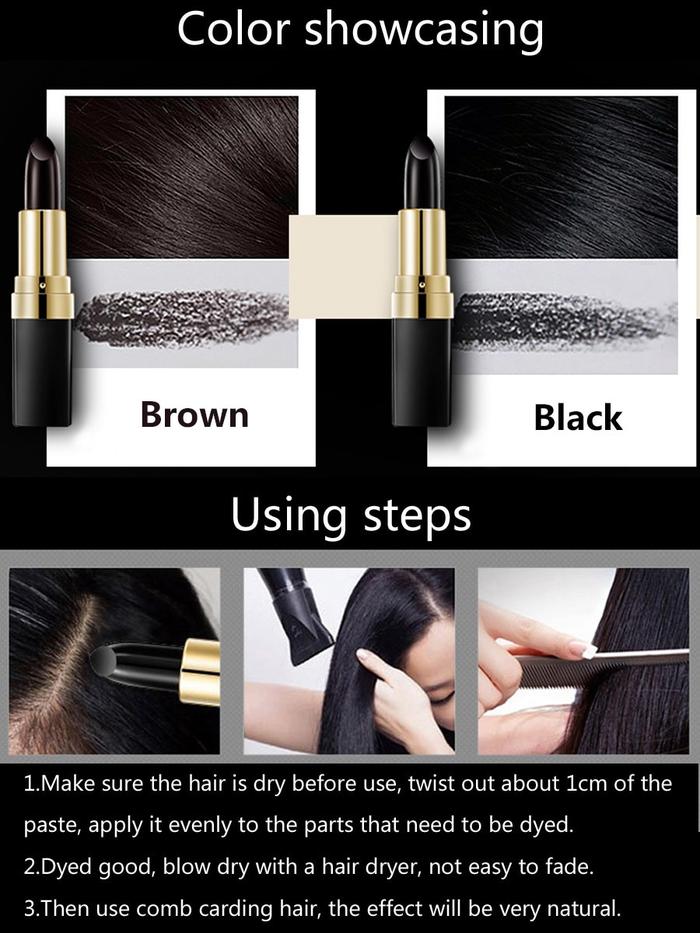 Color showcasing

Brown

Black

Using steps

1.Make sure the hair is dry before use, twist out about 1cm of the paste, apply it evenly to the parts that need to be dyed.

2.Dyed good, blow dry with a hair dryer, not easy to fade.

3.Then use comb carding hair, the effect will be very natural.