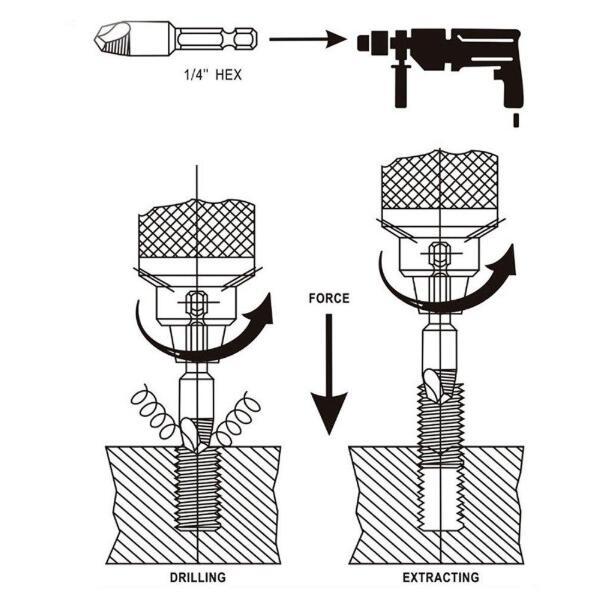 1/4" HEX

FORCE

DRILLING

EXTRACTING