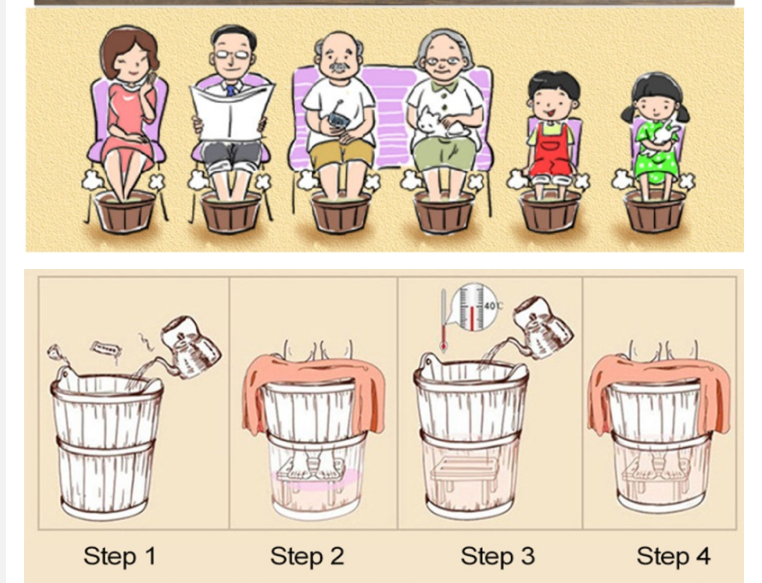 40℃

Step 1

Step 2

Step 3

Step 4