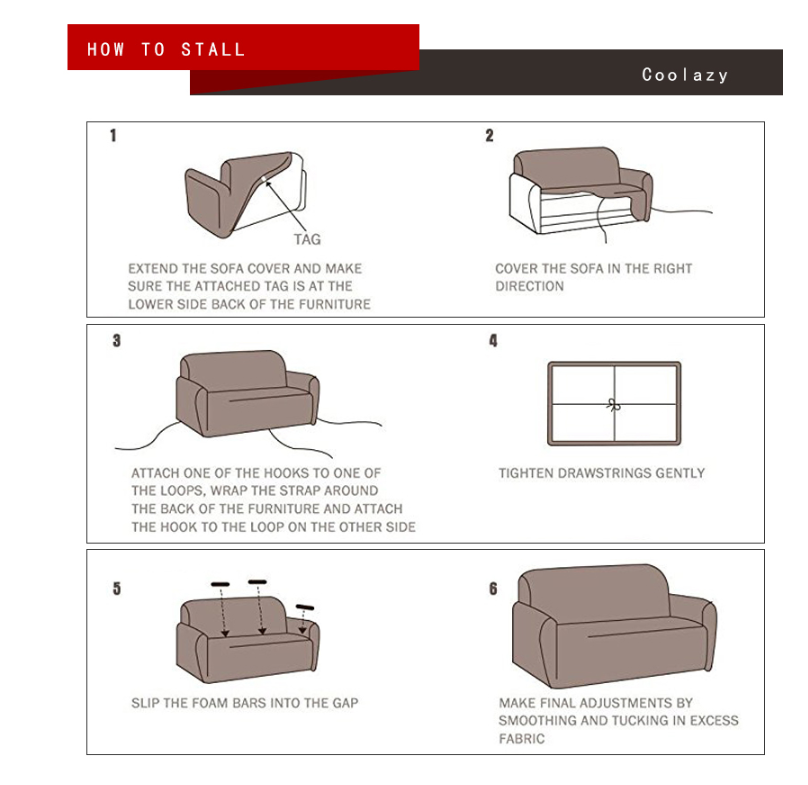 HOW TO STALL

Coolazy

1

TAG

EXTEND THE SOFA COVER AND MAKE SURE THE ATTACHED TAG IS AT THE LOWER SIDE BACK OF THE FURNITURE

2

COVER THE SOFA IN THE RIGHT DIRECTION

3

ATTACH ONE OF THE HOOKS TO ONE OF THE LOOPS, WRAP THE STRAP AROUND THE BACK OF THE FURNITURE AND ATTACH THE HOOK TO THE LOOP ON THE OTHER SIDE

4

TIGHTEN DRAWSTRINGS GENTLY

5

SLIP THE FOAM BARS INTO THE GAP

6

MAKE FINAL ADJUSTMENTS BY SMOOTHING AND TUCKING IN EXCESS FABRIC