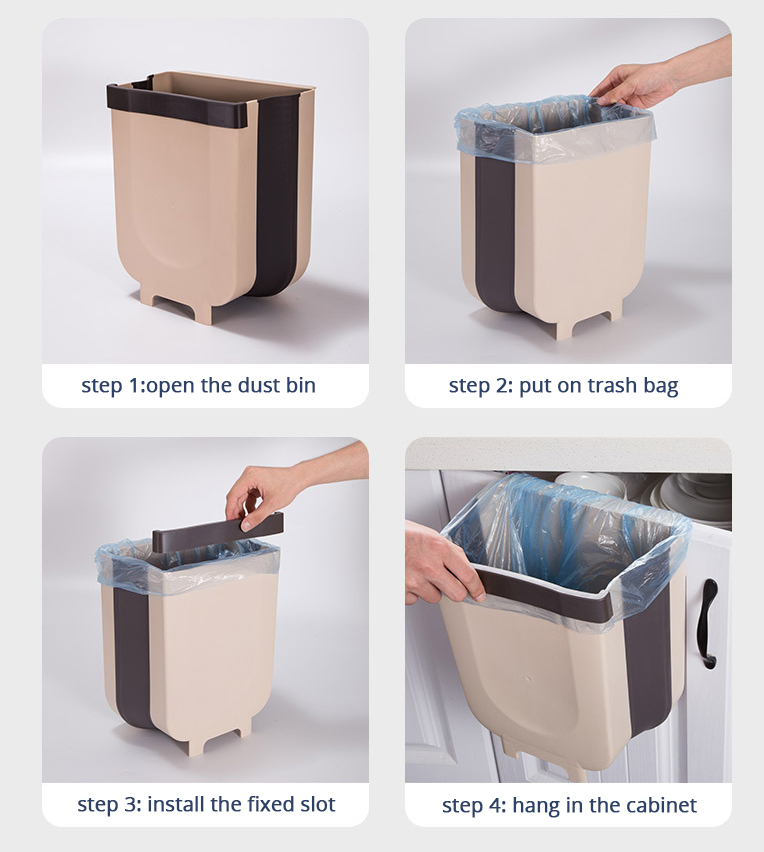 step 1:open the dust bin

step 2: put on trash bag

step 3: install the fixed slot

step 4: hang in the cabinet