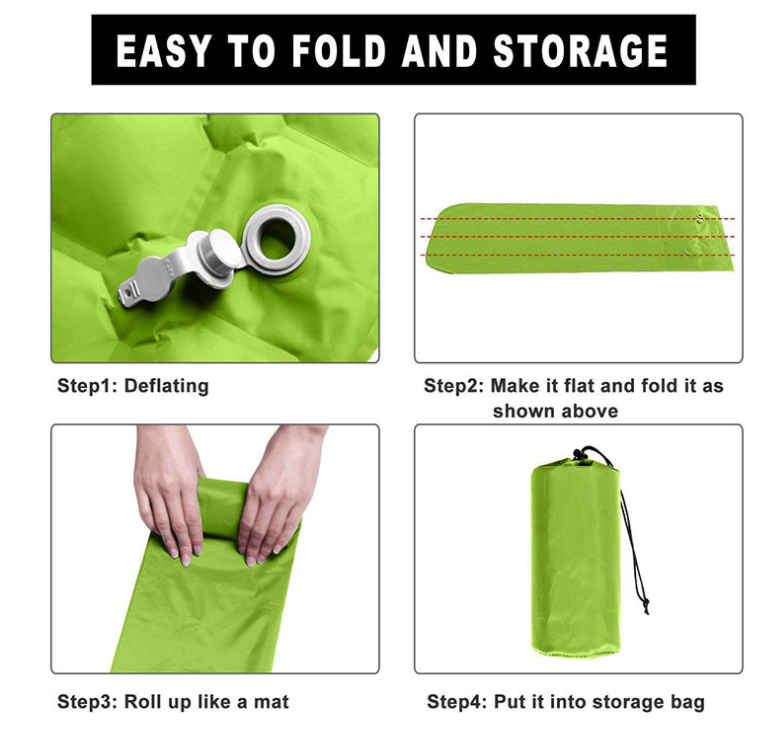 EASY TO FOLD AND STORAGE

Step1: Deflating

Step2: Make it flat and fold it as shown above

Step3: Roll up like a mat

Step4: Put it into storage bag