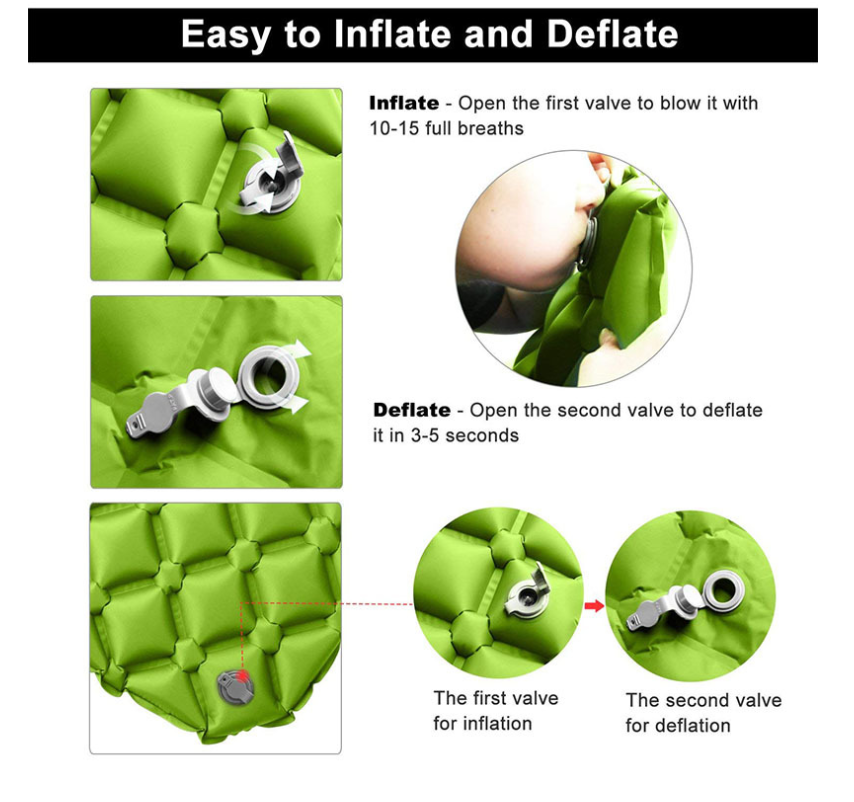 Easy to Inflate and Deflate

Inflate - Open the first valve to blow it with 10-15 full breaths

Deflate - Open the second valve to deflate it in 3-5 seconds

The first valve for inflation

The second valve for deflation