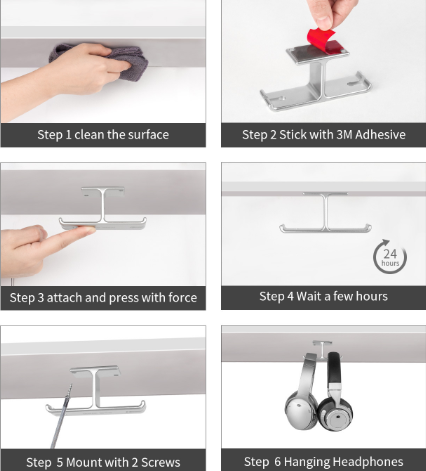 Step 1 clean the surface

Step 2 Stick with 3M Adhesive

Step 3 attach and press with force

24 hours

Step 4 Wait a few hours

Step 5 Mount with 2 Screws

Step 6 Hanging Headphones