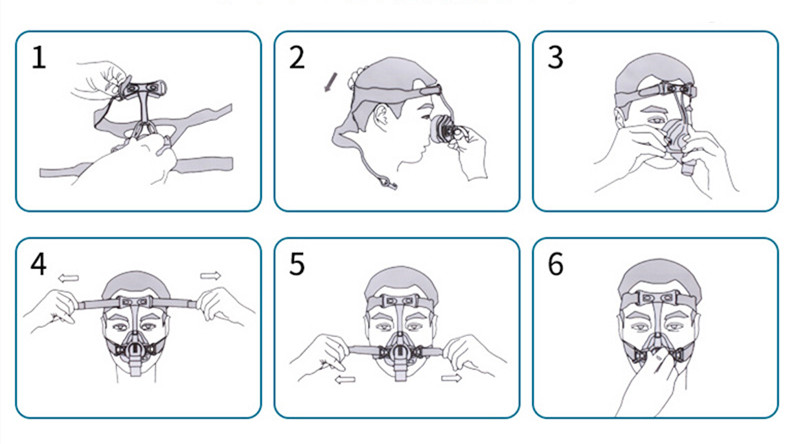 1

2

3

4

5

6