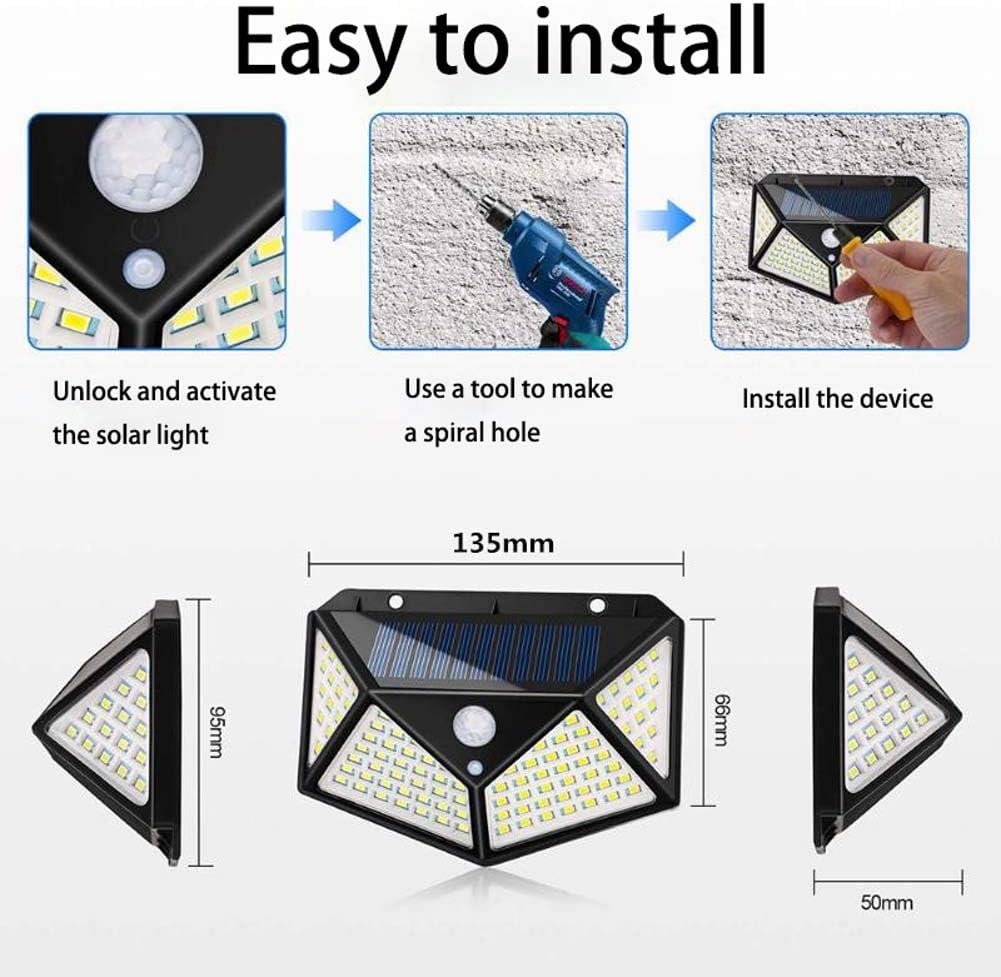 Easy to install

Unlock and activate the solar light

Use a tool to make a spiral hole

Install the device

135mm

95mm

66mm

50mm