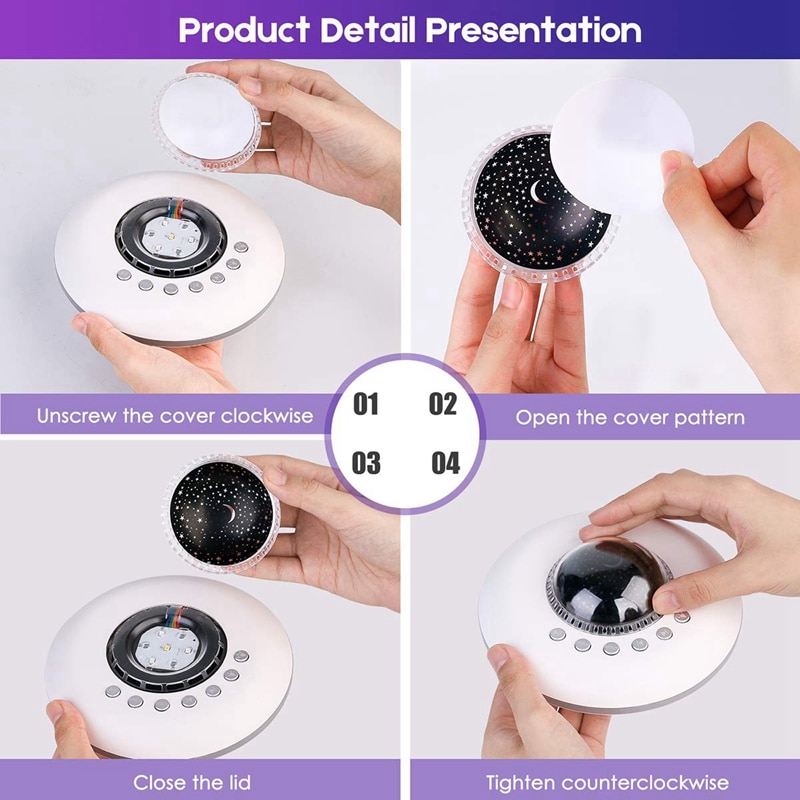 Product Detail Presentation

Unscrew the cover clockwise

01 02

Open the cover pattern

03 04

Close the lid

Tighten counterclockwise