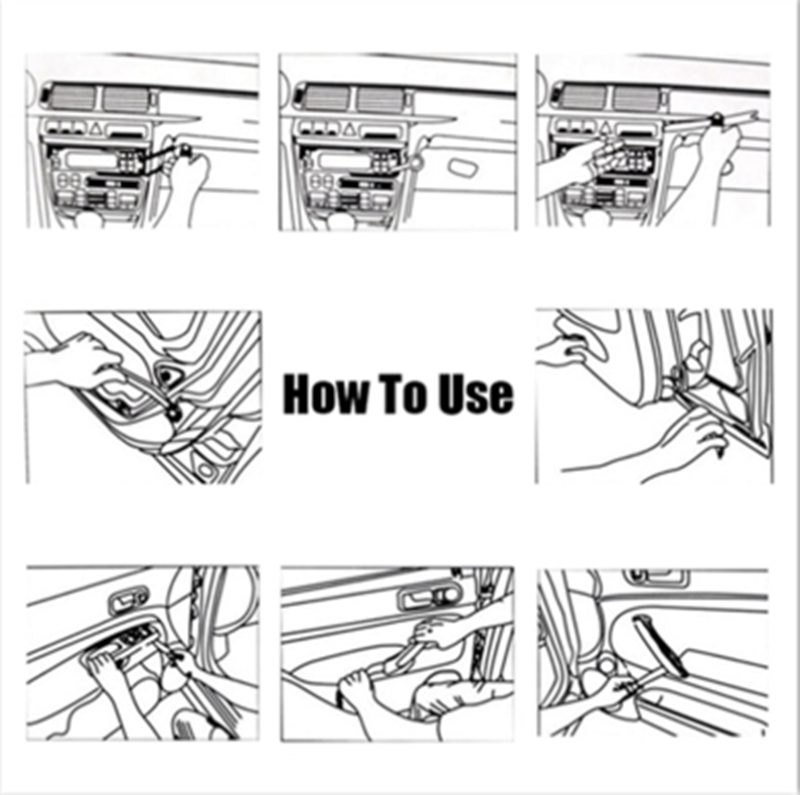 How To Use