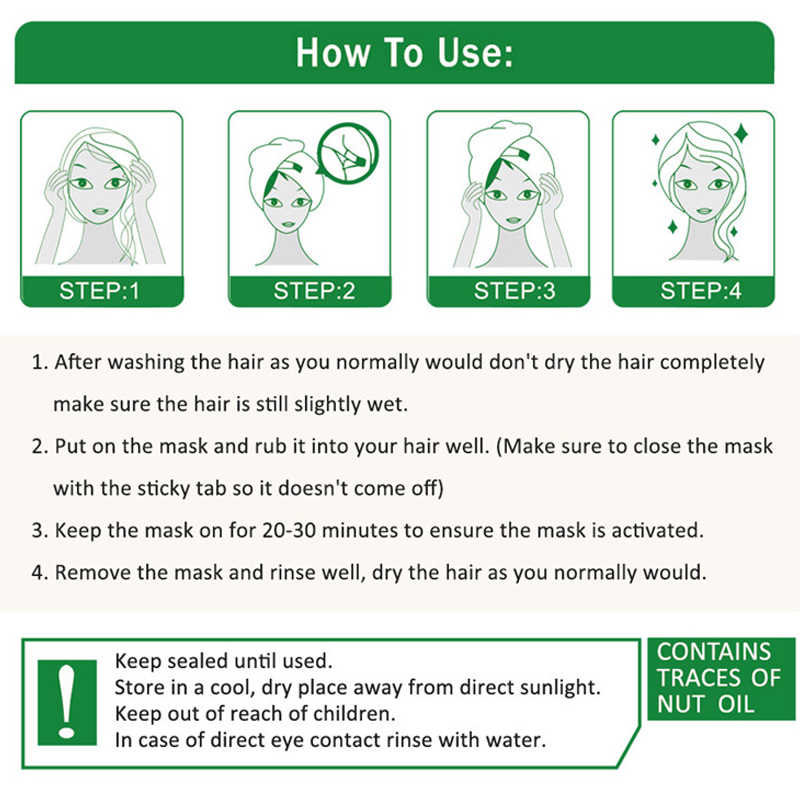 How To Use:

STEP:1

STEP:2

STEP:3

STEP:4

1. After washing the hair as you normally would don't dry the hair completely make sure the hair is still slightly wet.

2. Put on the mask and rub it into your hair well. (Make sure to close the mask with the sticky tab so it doesn't come off)

3. Keep the mask on for 20-30 minutes to ensure the mask is activated.

4. Remove the mask and rinse well, dry the hair as you normally would.

!

Keep sealed until used.
Store in a cool, dry place away from direct sunlight.
Keep out of reach of children.
In case of direct eye contact rinse with water.

CONTAINS TRACES OF NUT OIL