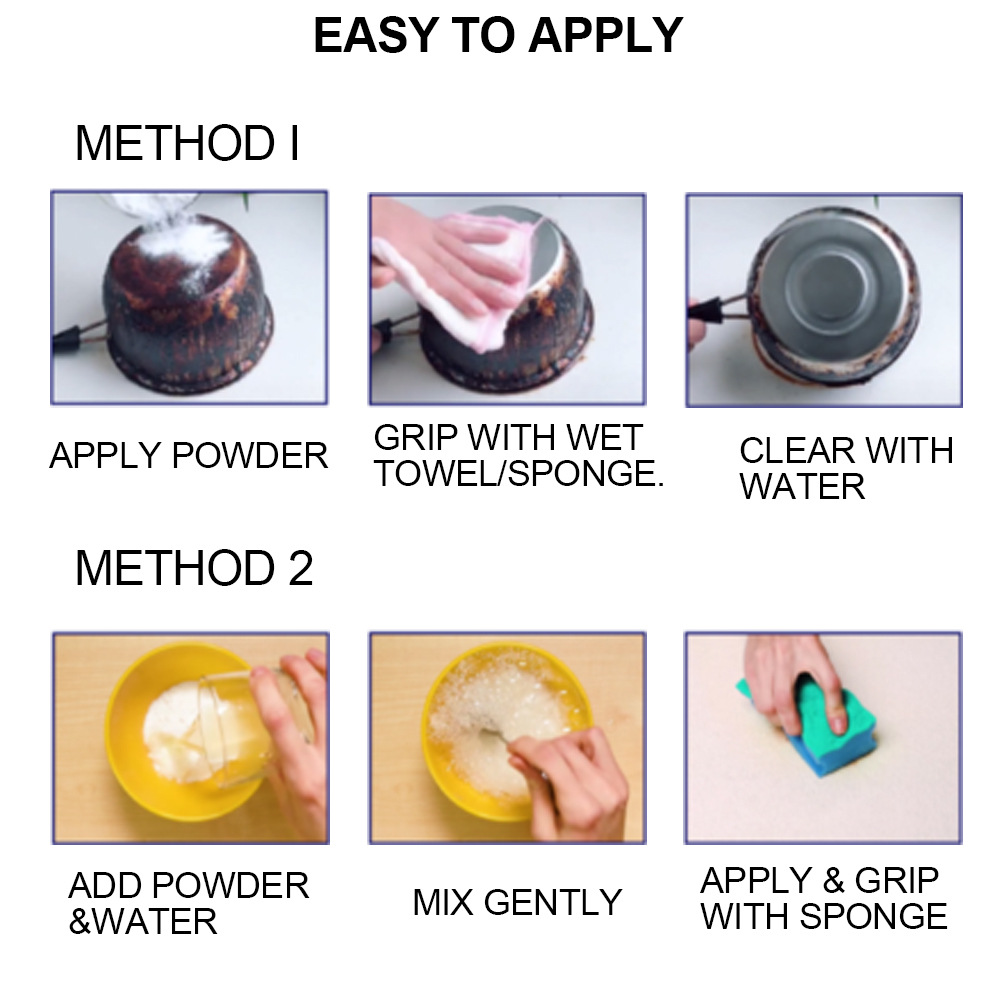 EASY TO APPLY

METHOD I

APPLY POWDER

GRIP WITH WET TOWEL/SPONGE.

CLEAR WITH WATER

METHOD 2

ADD POWDER &WATER

MIX GENTLY

APPLY & GRIP WITH SPONGE