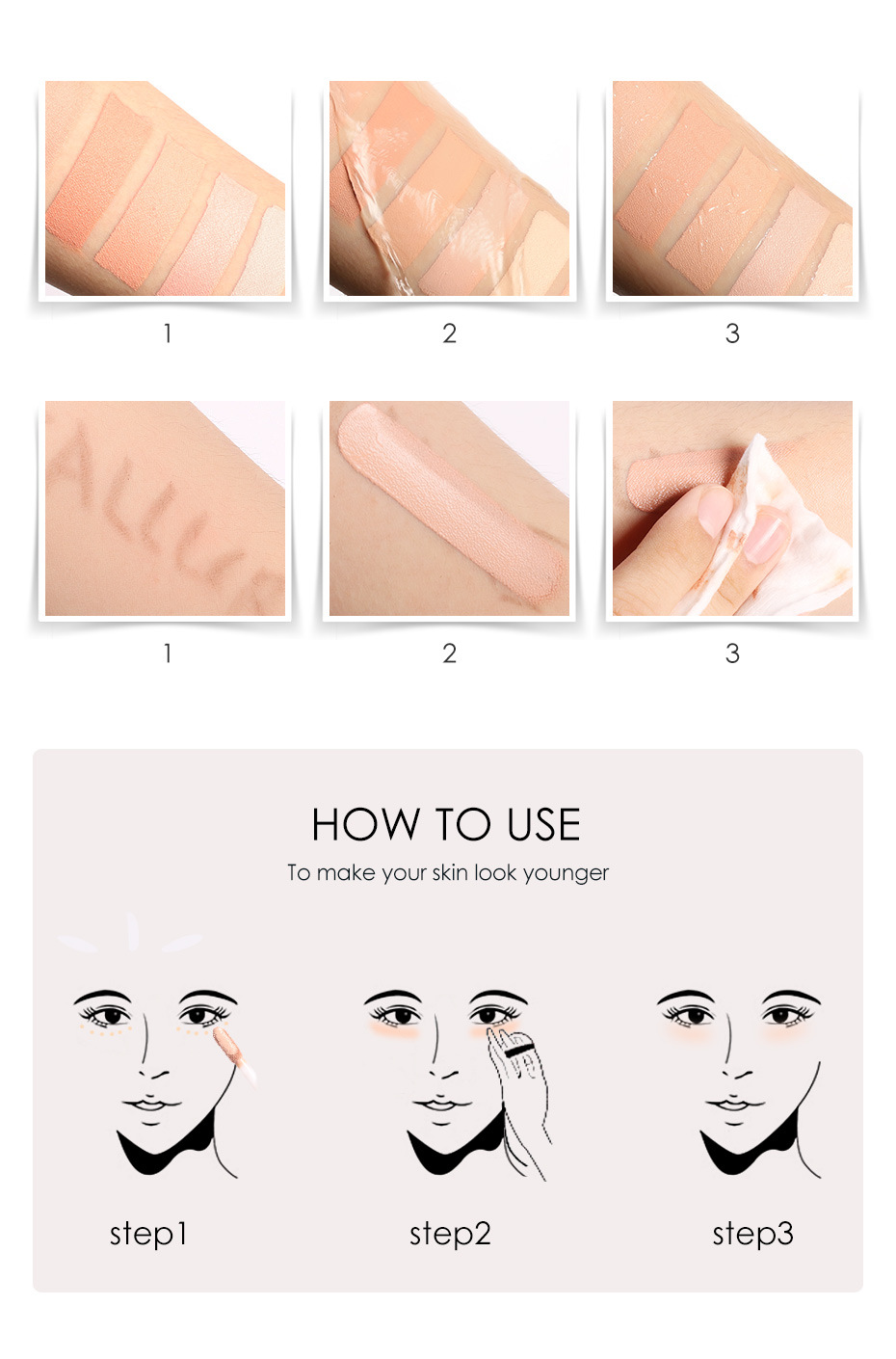 1 2 3

ALLUR

1 2 3

HOW TO USE

To make your skin look younger

step1 step2 step3