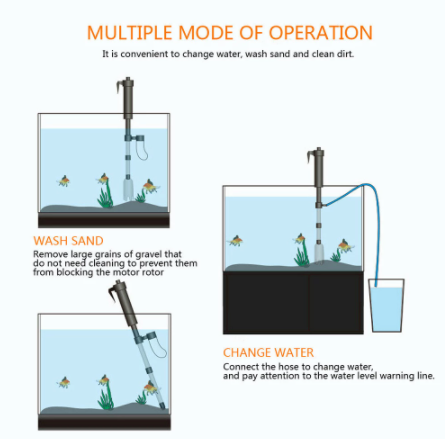 MULTIPLE MODE OF OPERATION

It is convenient to change water, wash sand and clean dirt.

WASH SAND

Remove large grains of gravel that do not need cleaning to prevent them from blocking the motor rotor

CHANGE WATER

Connect the hose to change water, and pay attention to the water level warning line.