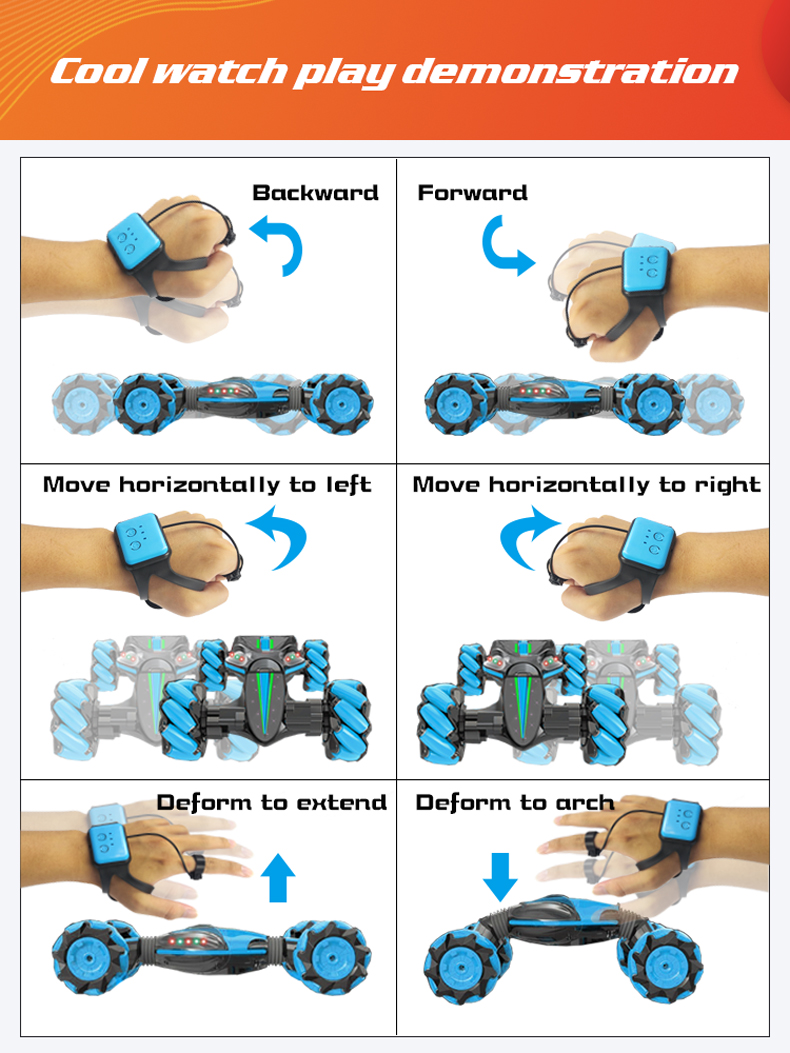 Cool watch play demonstration

Backward

Forward

Move horizontally to left

Move horizontally to right

Deform to extend

Deform to arch