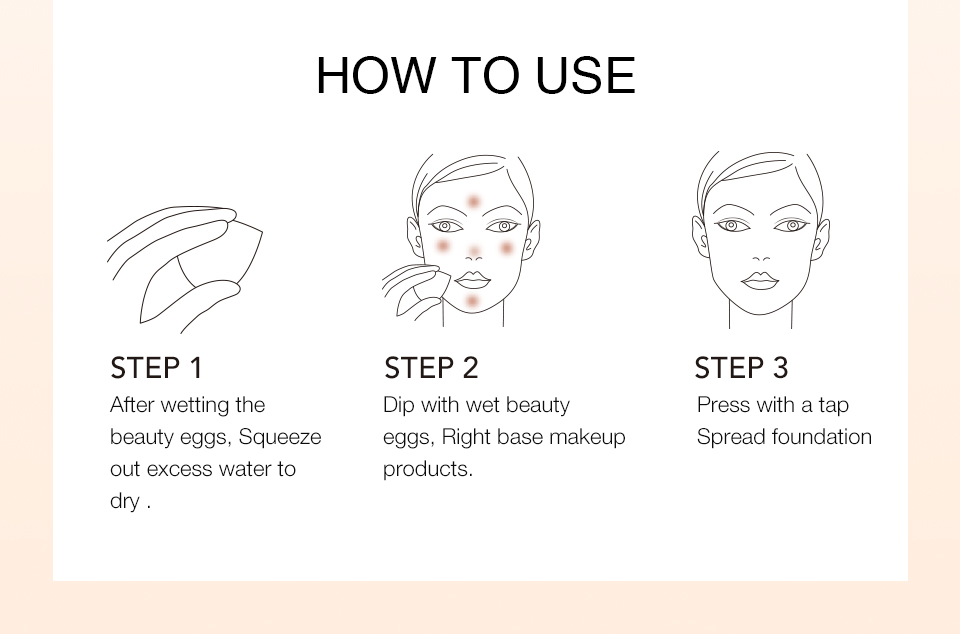 HOW TO USE

STEP 1
After wetting the beauty eggs, Squeeze out excess water to dry .

STEP 2
Dip with wet beauty eggs, Right base makeup products.

STEP 3
Press with a tap
Spread foundation