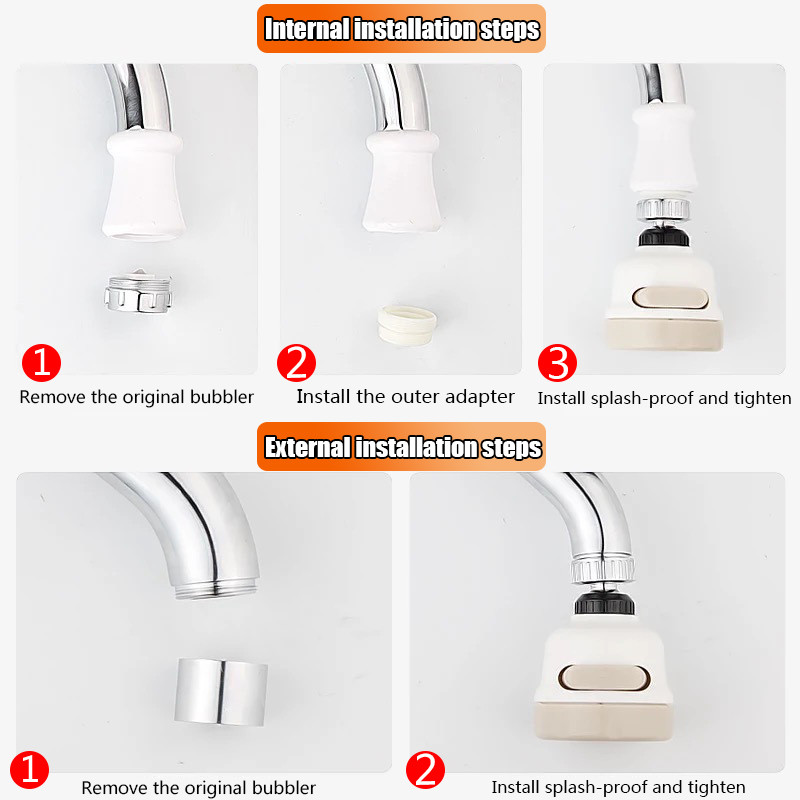 Internal installation steps

1
Remove the original bubbler

2
Install the outer adapter

3
Install splash-proof and tighten

External installation steps

1
Remove the original bubbler

2
Install splash-proof and tighten