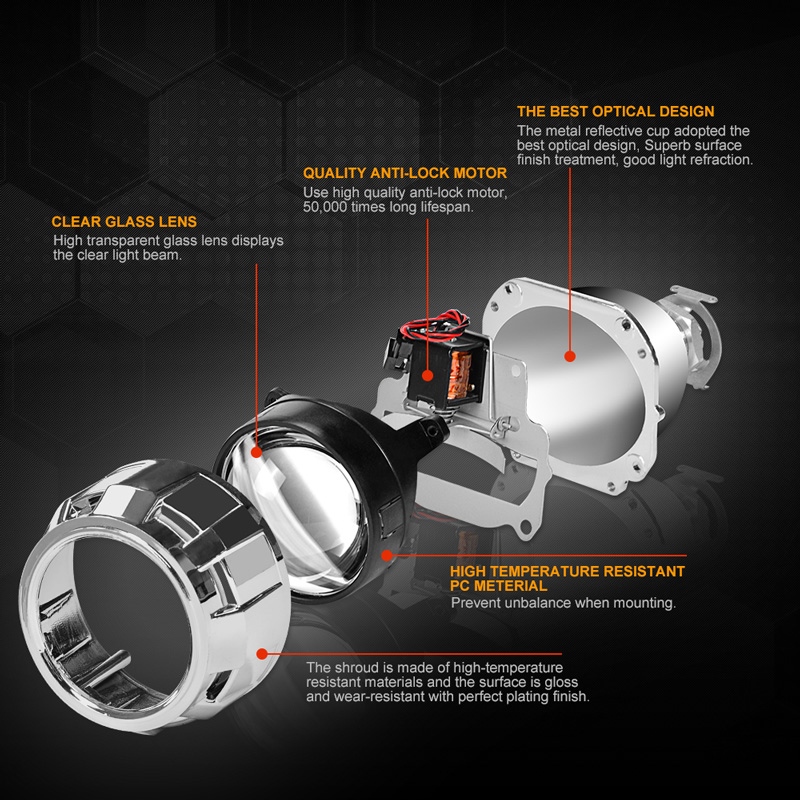 THE BEST OPTICAL DESIGN
The metal reflective cup adopted the best optical design, Superb surface finish treatment, good light refraction.

QUALITY ANTI-LOCK MOTOR
Use high quality anti-lock motor, 50,000 times long lifespan.

CLEAR GLASS LENS
High transparent glass lens displays the clear light beam.

HIGH TEMPERATURE RESISTANT PC METERIAL
Prevent unbalance when mounting.

The shroud is made of high-temperature resistant materials and the surface is gloss and wear-resistant with perfect plating finish.