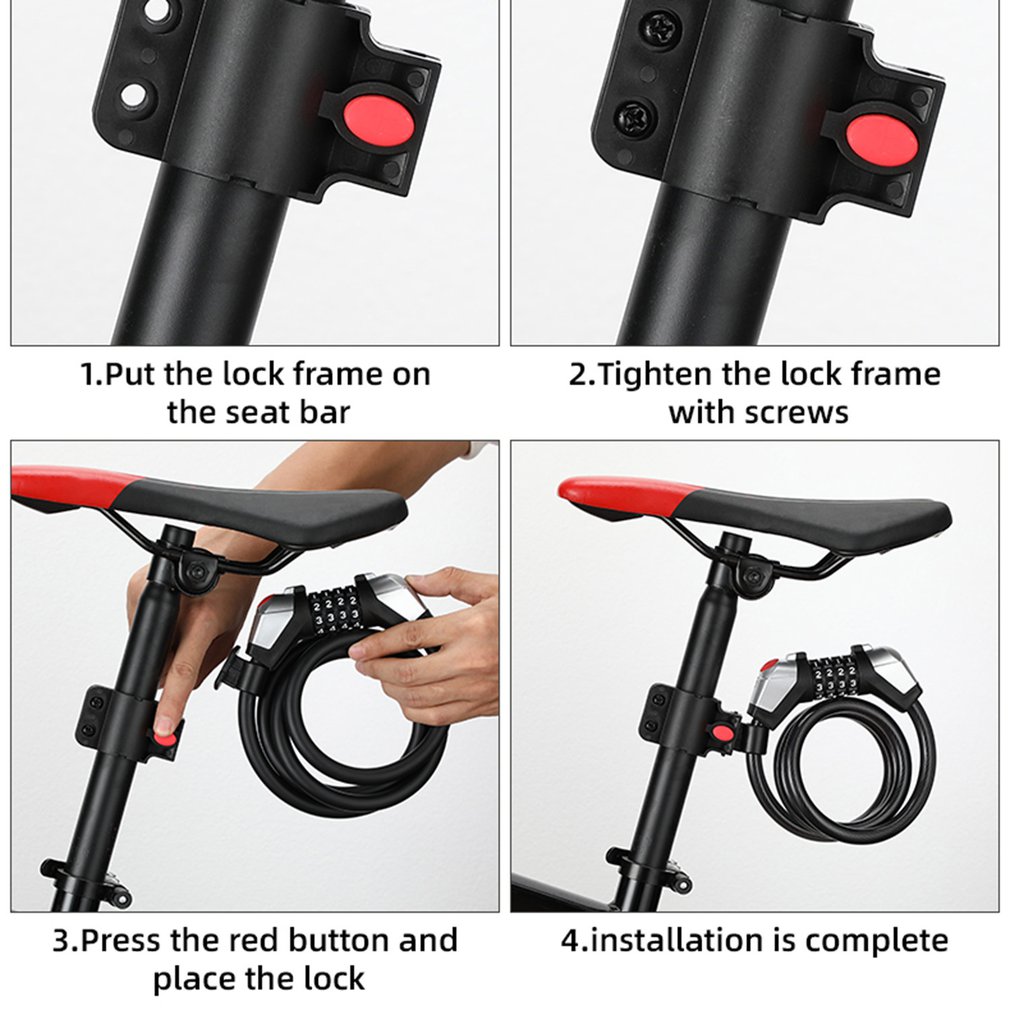 1.Put the lock frame on the seat bar

2.Tighten the lock frame with screws

3.Press the red button and place the lock

4.installation is complete