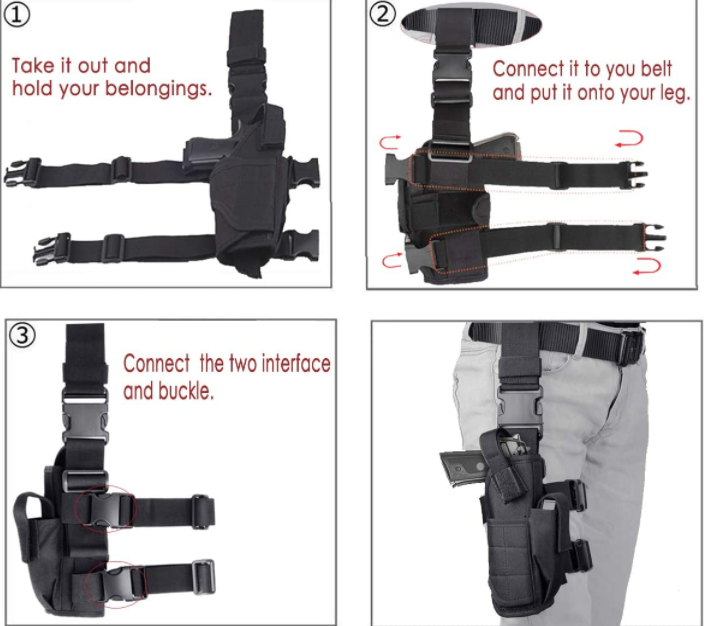 ①
Take it out and hold your belongings.

②
Connect it to you belt and put it onto your leg.

③
Connect the two interface and buckle.