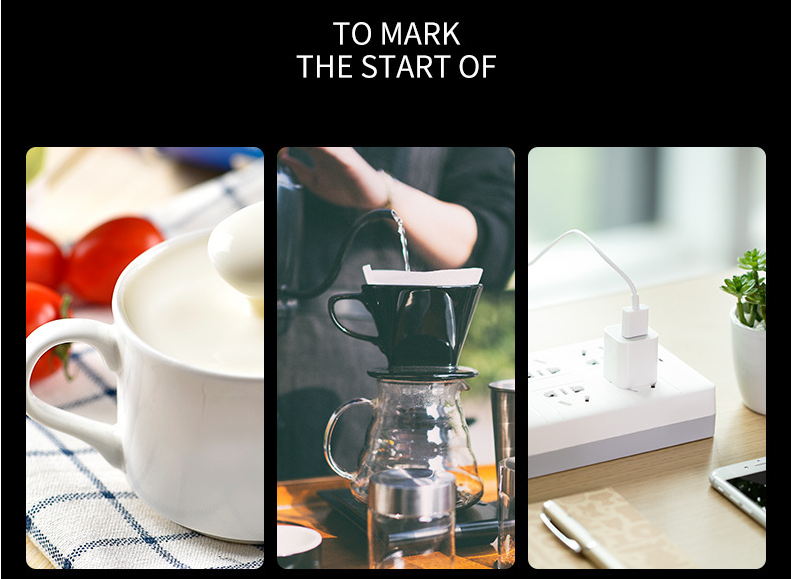 TO MARK
THE START OF