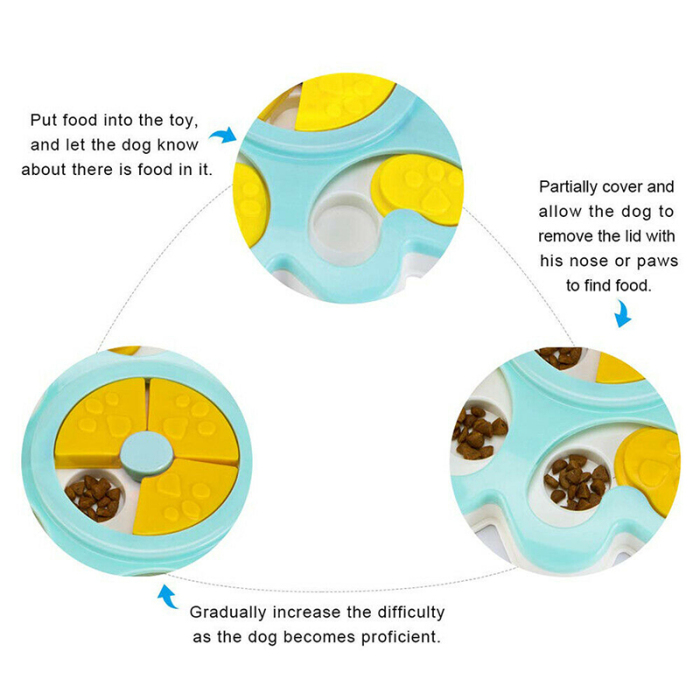 Put food into the toy, and let the dog know about there is food in it.

Partially cover and allow the dog to remove the lid with his nose or paws to find food.

Gradually increase the difficulty as the dog becomes proficient.