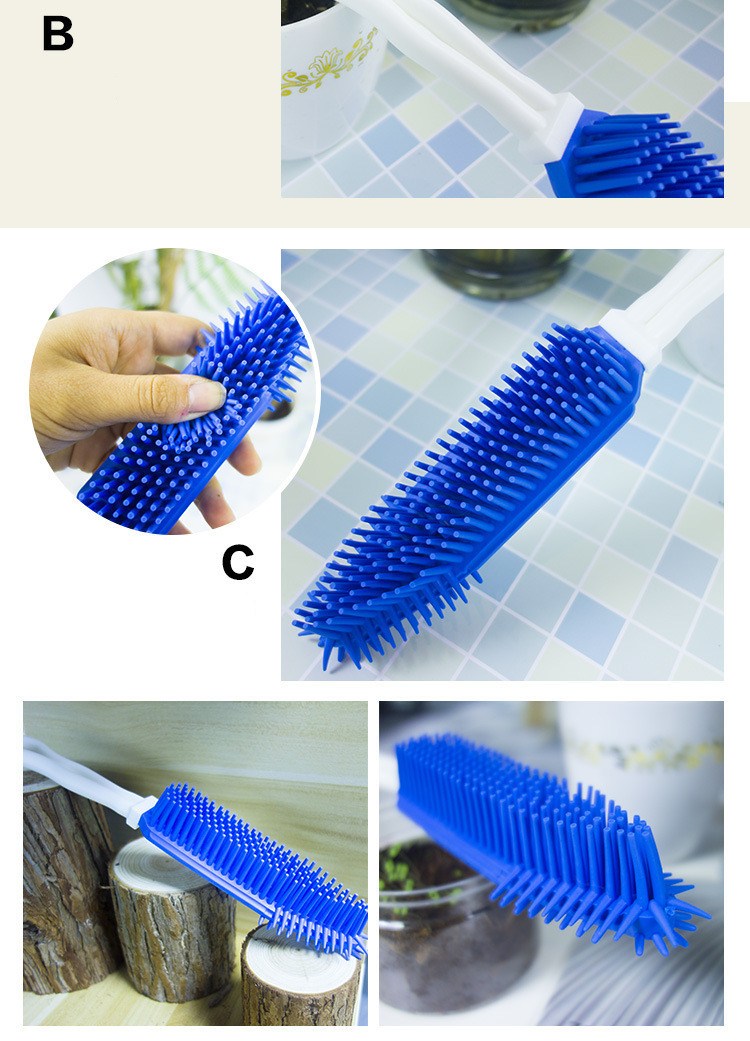 B

C