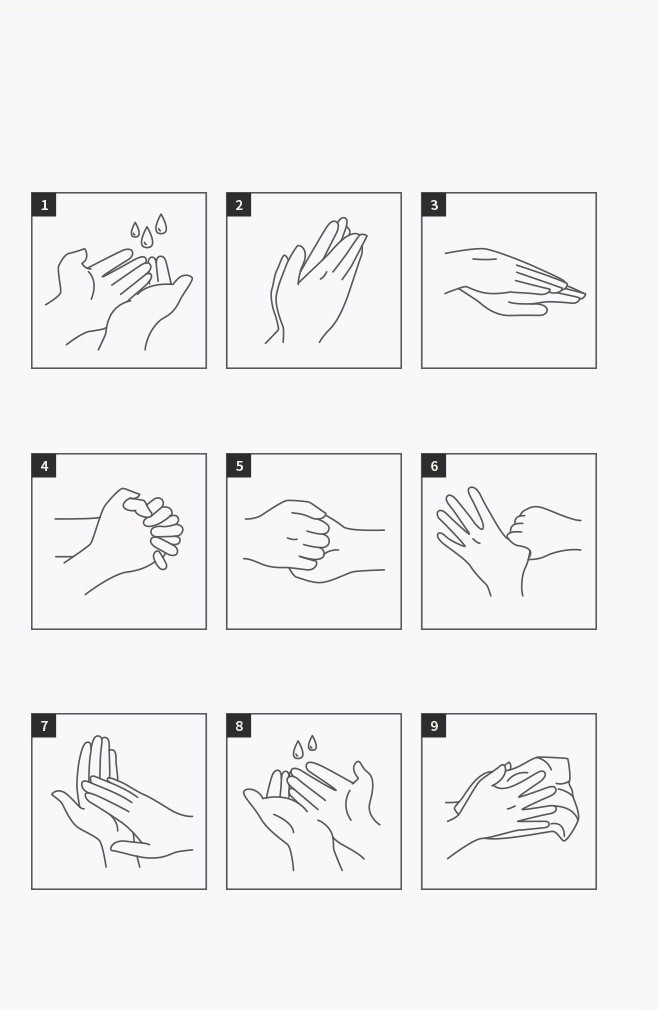 1

2

3

4

5

6

7

8

9