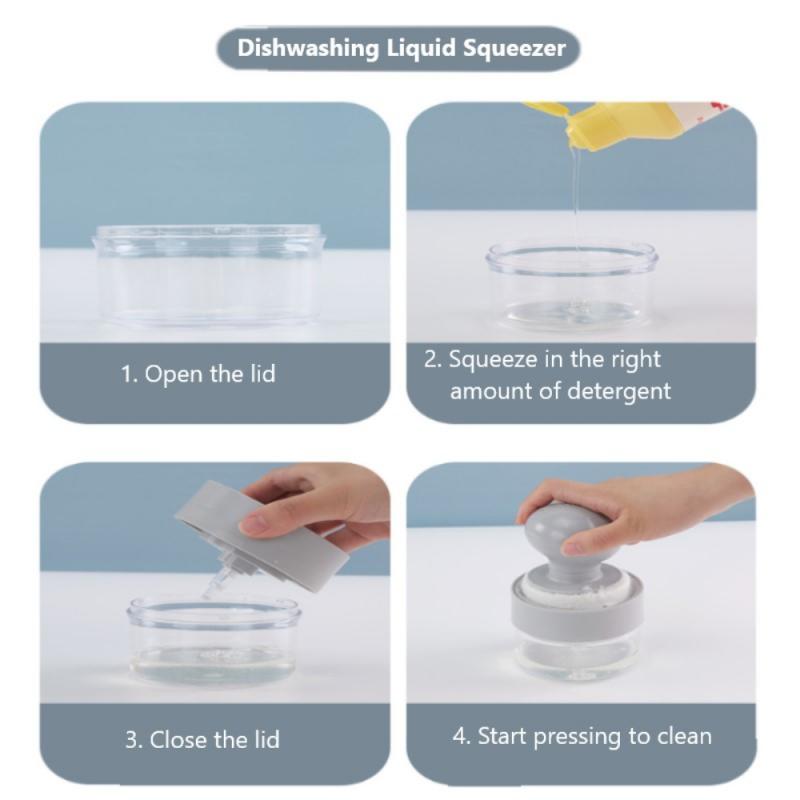 Dishwashing Liquid Squeezer

1. Open the lid

2. Squeeze in the right amount of detergent

3. Close the lid

4. Start pressing to clean