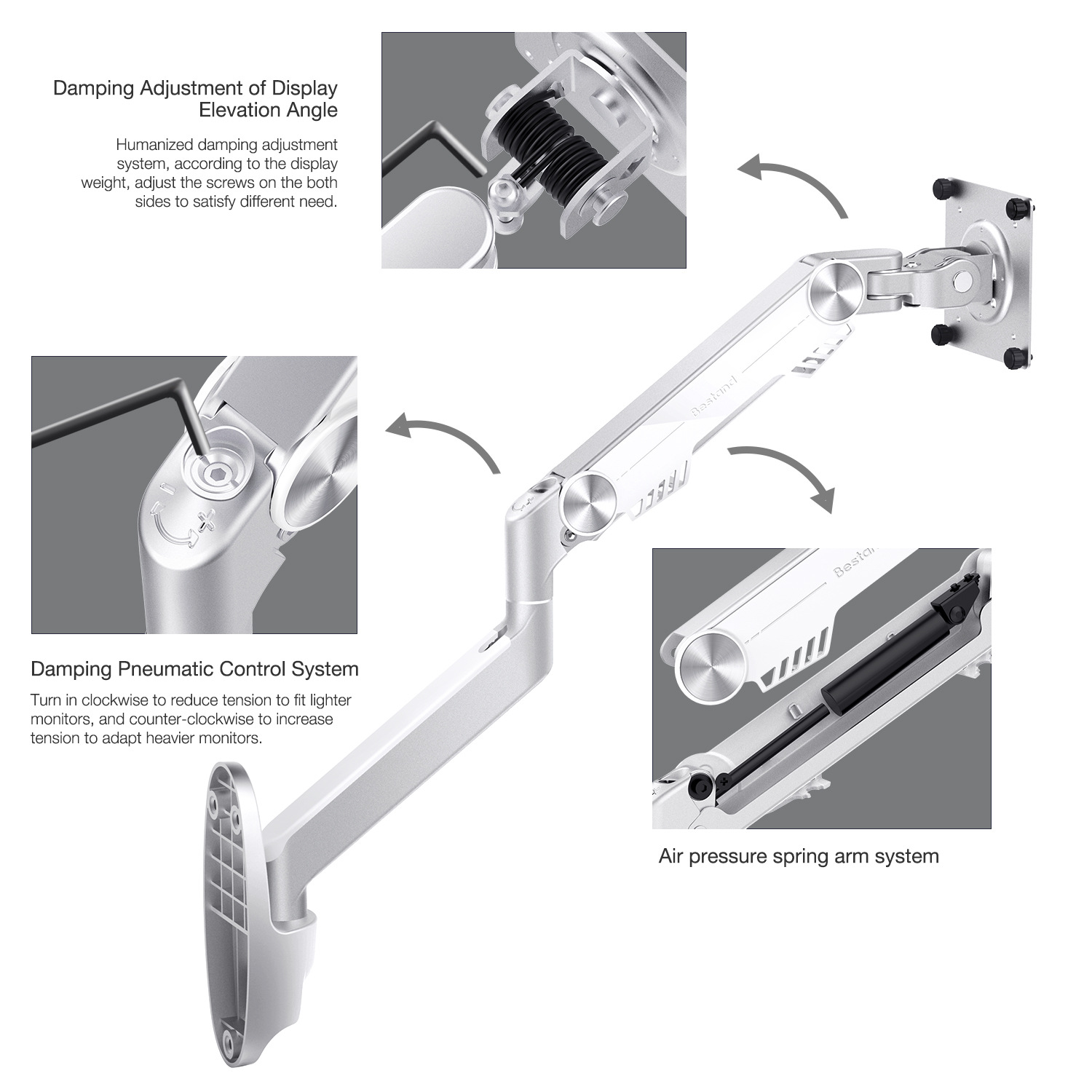 Damping Adjustment of Display Elevation Angle

Humanized damping adjustment system, according to the display weight, adjust the screws on the both sides to satisfy different need.

Bestand

Damping Pneumatic Control System

Turn in clockwise to reduce tension to fit lighter monitors, and counter-clockwise to increase tension to adapt heavier monitors.

Bestand

Air pressure spring arm system