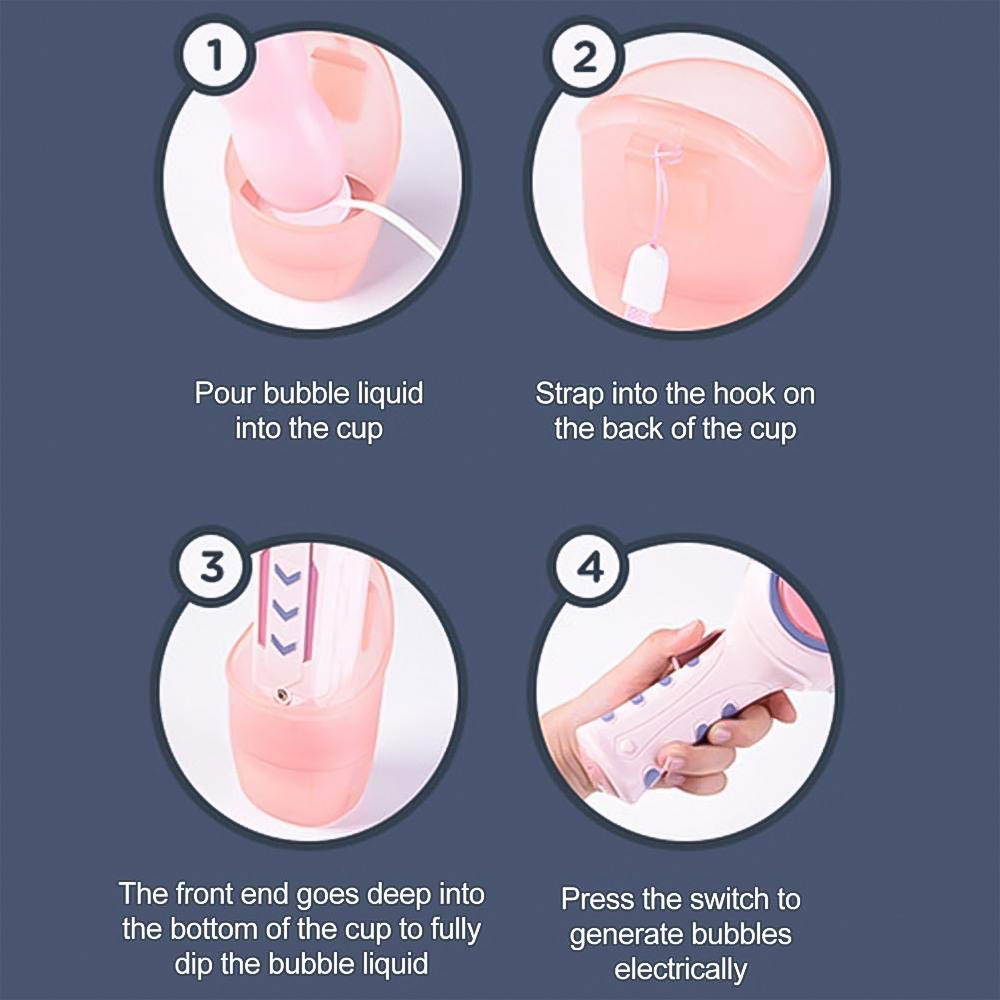 1

Pour bubble liquid into the cup

2

Strap into the hook on the back of the cup

3

The front end goes deep into the bottom of the cup to fully dip the bubble liquid

4

Press the switch to generate bubbles electrically