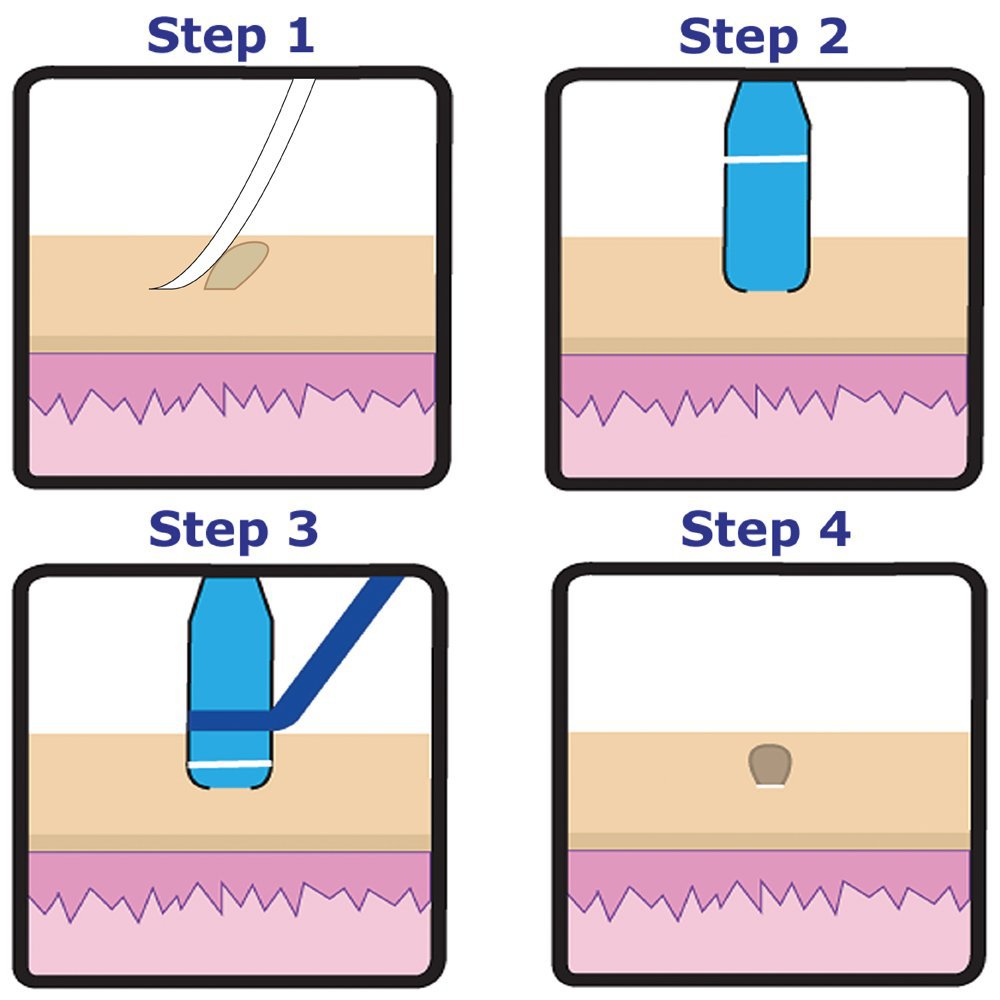 Step 1

Step 2

Step 3

Step 4