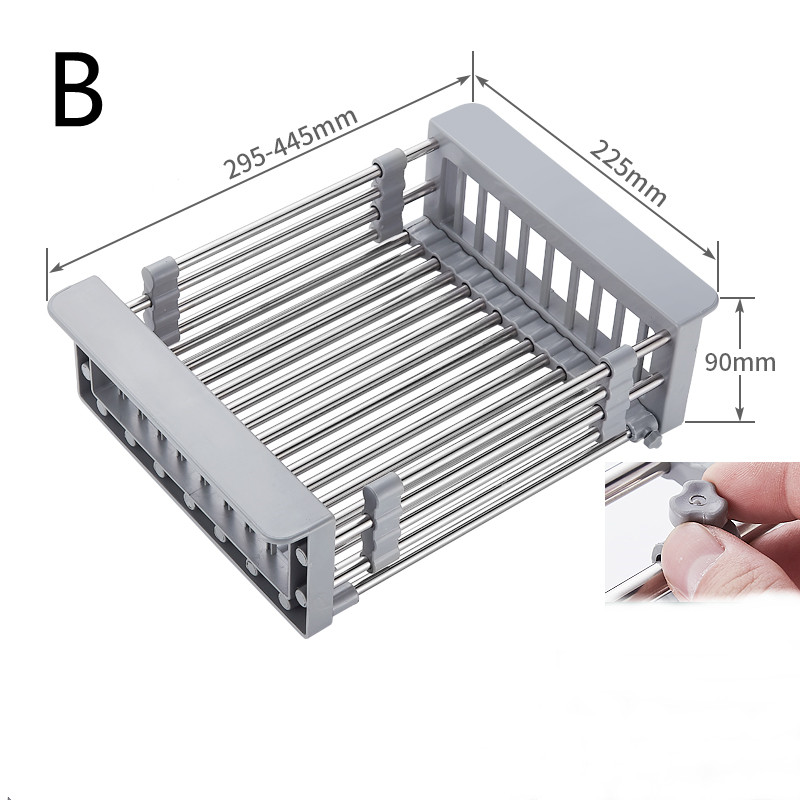 B

295-445mm

225mm

90mm