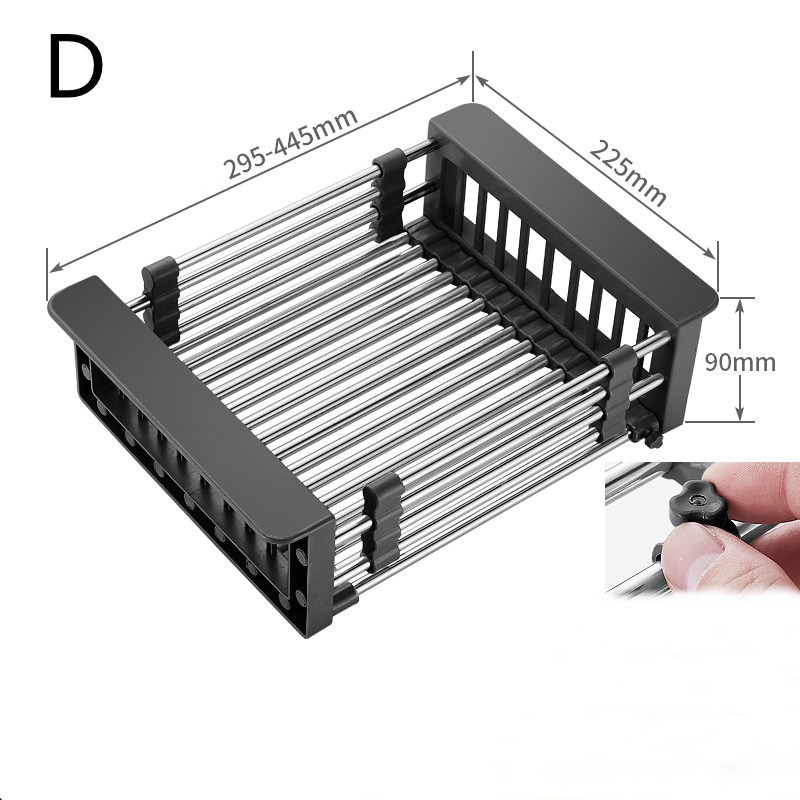 D

295-445mm

225mm

90mm