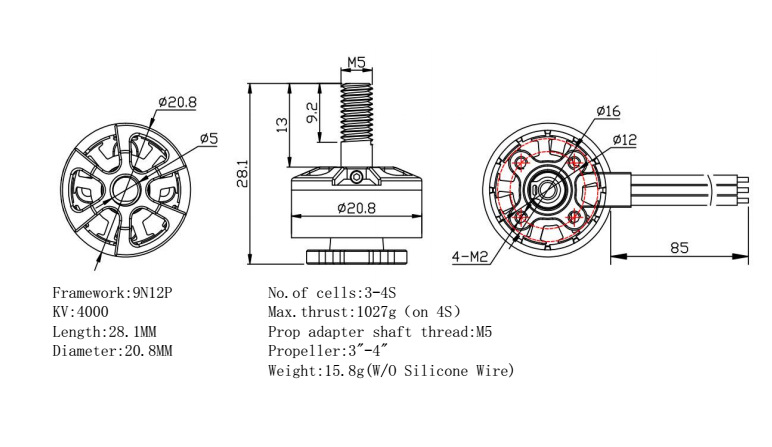 ø20.8
ø5
M5
9.2
13
28.1
ø20.8
ø16
ø12
4-M2
85

Framework:9N12P
KV:4000
Length:28.1MM
Diameter:20.8MM

No.of cells:3-4S
Max.thrust:1027g (on 4S)
Prop adapter shaft thread:M5
Propeller:3″-4″
Weight:15.8g(W/O Silicone Wire)