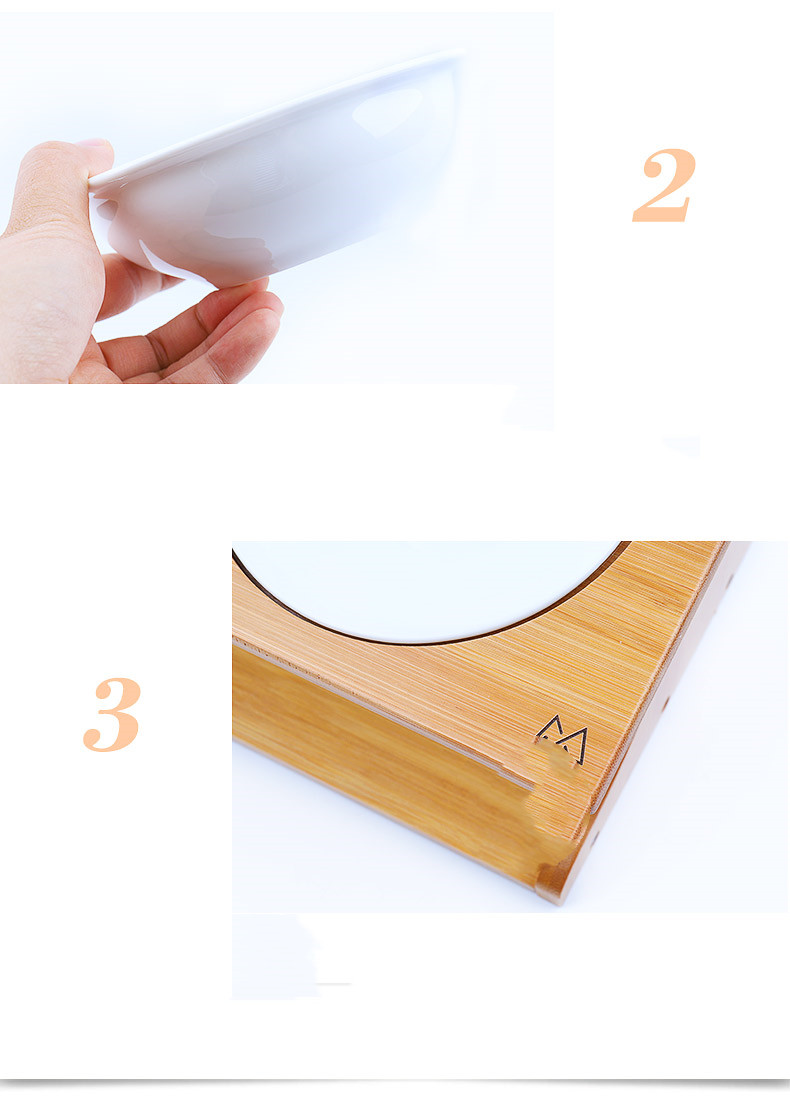 2

3