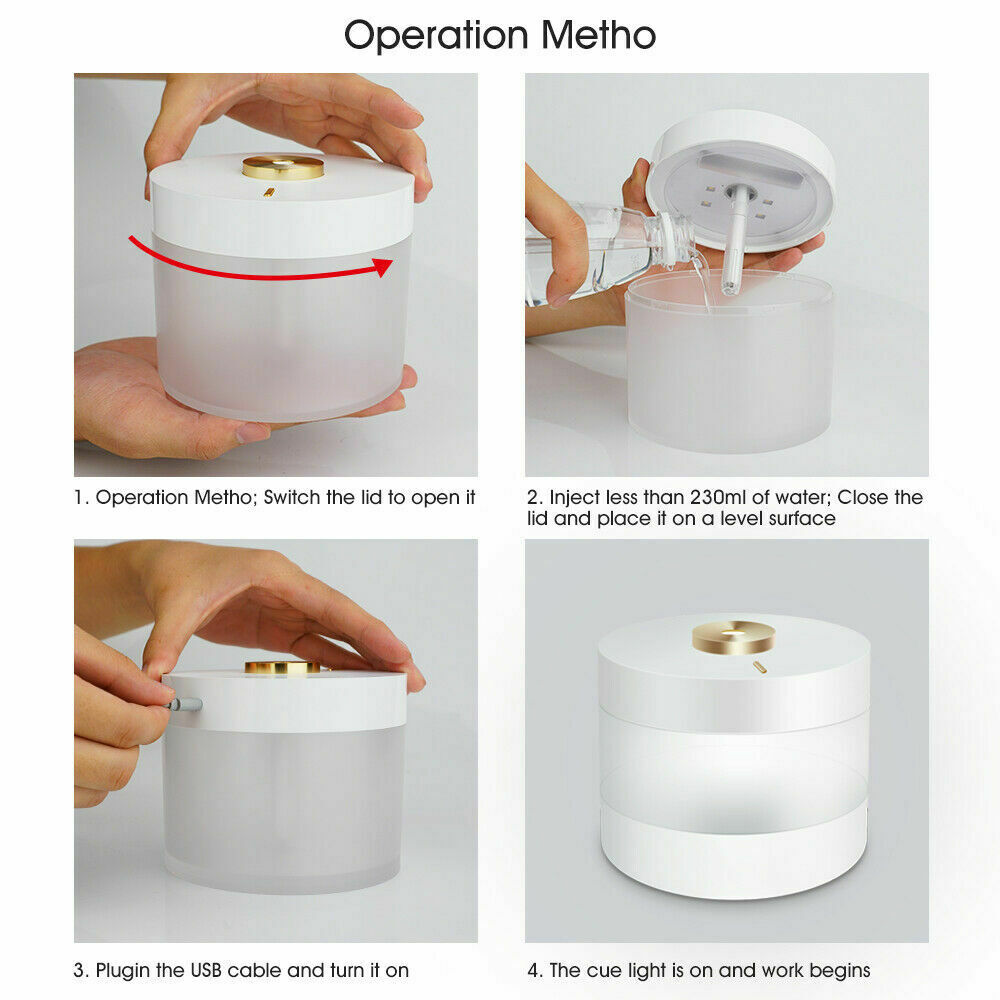 Operation Metho

1. Operation Metho; Switch the lid to open it

2. Inject less than 230ml of water; Close the lid and place it on a level surface

3. Plugin the USB cable and turn it on

4. The cue light is on and work begins