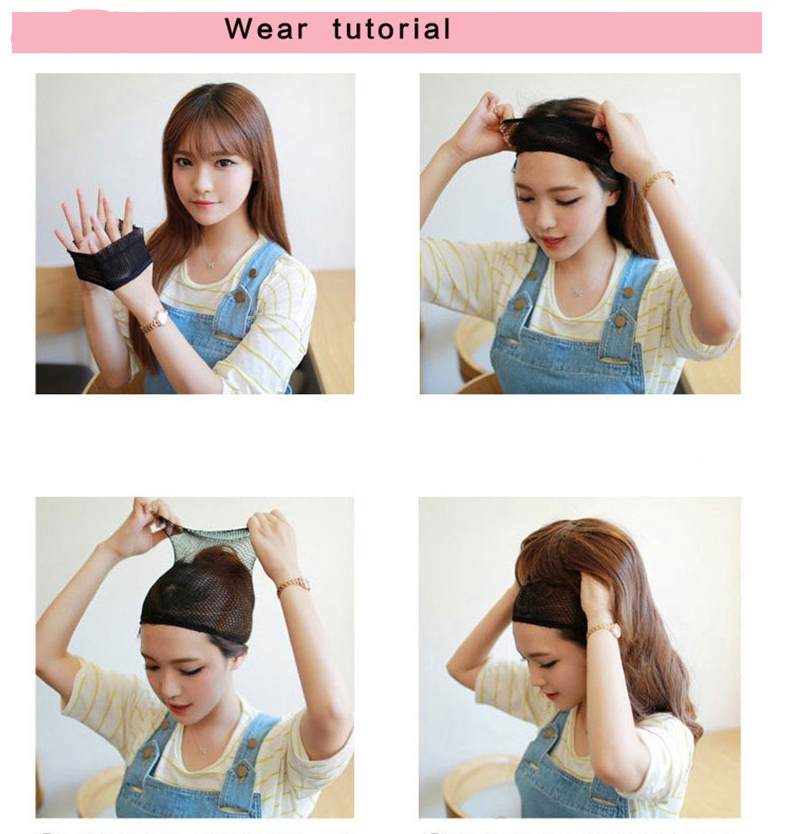 Wear tutorial