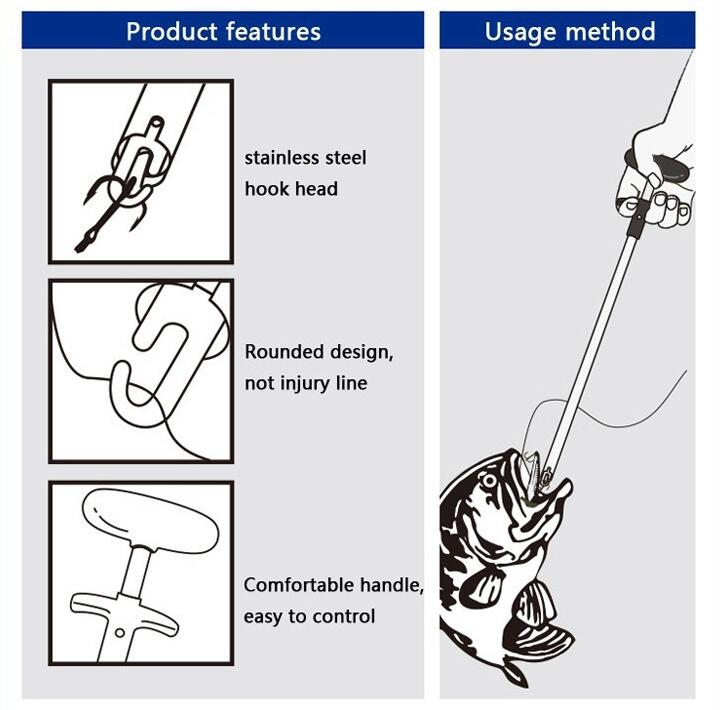 Product features

stainless steel hook head

Rounded design, not injury line

Comfortable handle, easy to control

Usage method