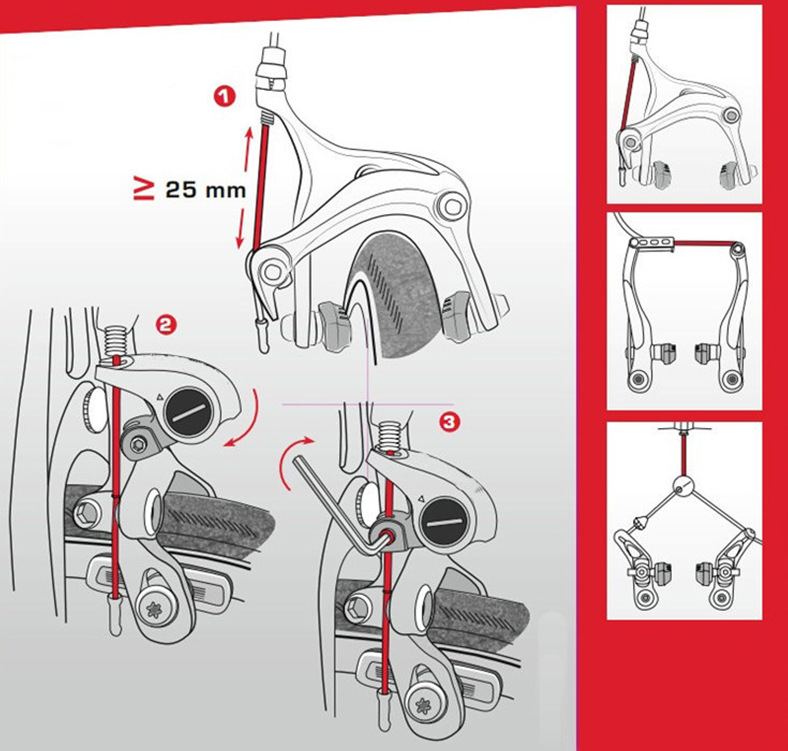 1

$\geq$ 25 mm

2

3