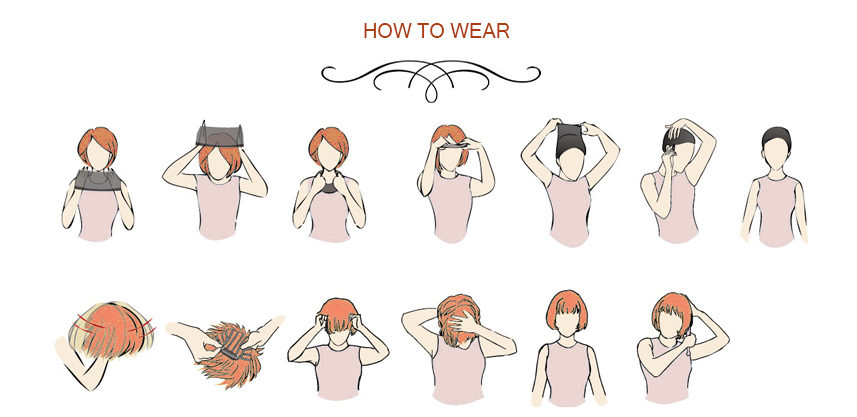 HOW TO WEAR