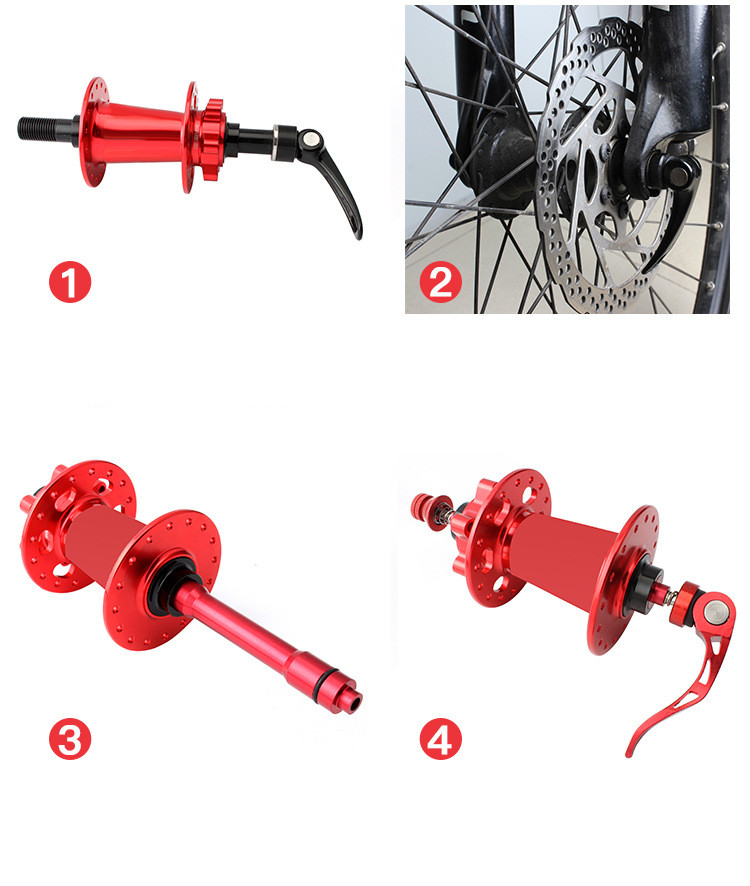 1
2
3
4