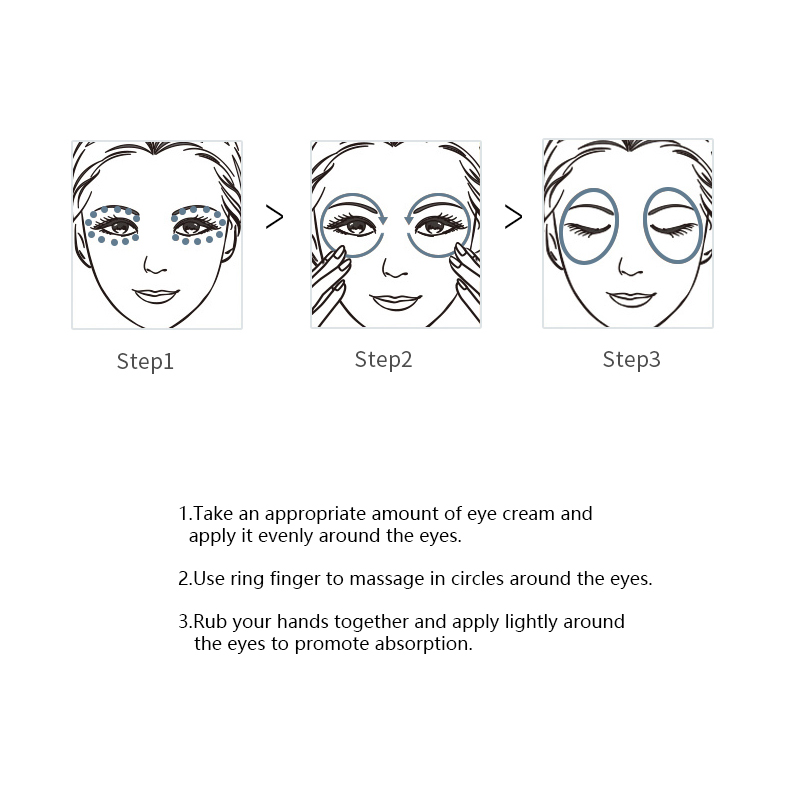 Step1

>

Step2

>

Step3

1.Take an appropriate amount of eye cream and apply it evenly around the eyes.

2.Use ring finger to massage in circles around the eyes.

3.Rub your hands together and apply lightly around the eyes to promote absorption.