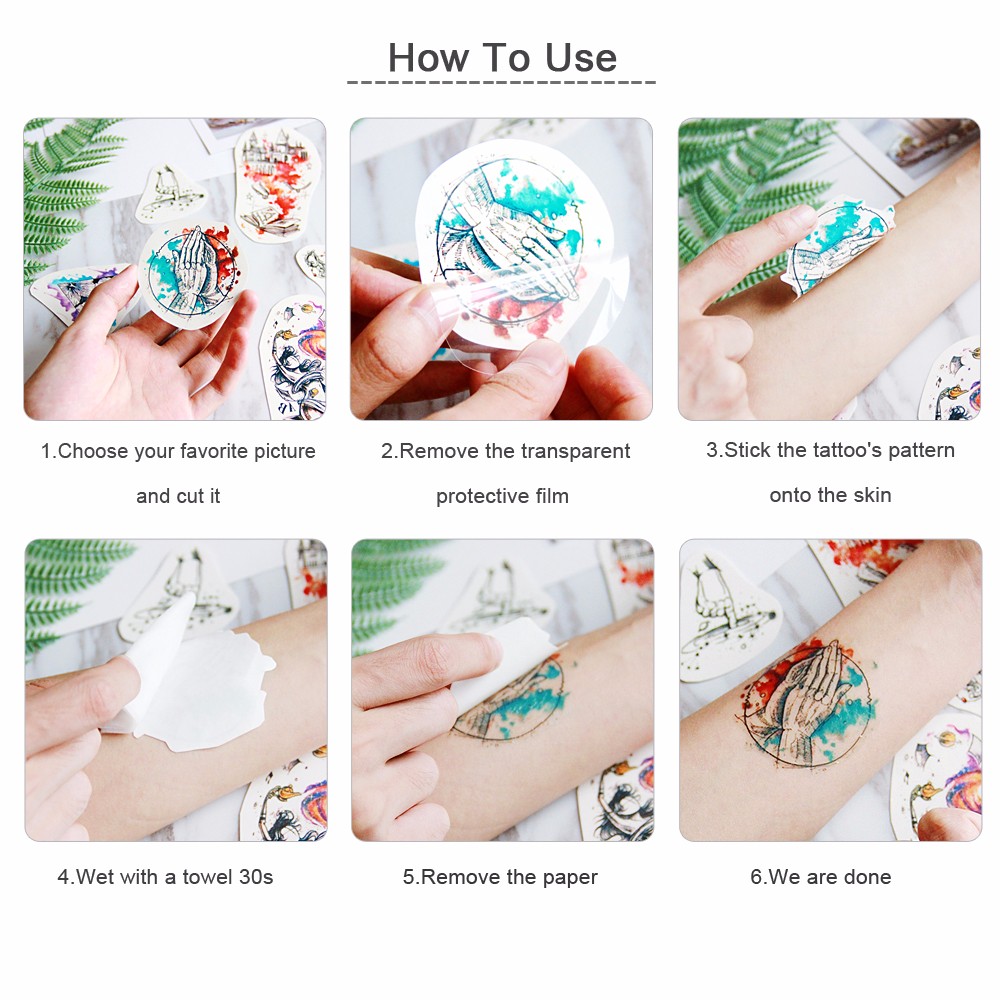 How To Use

1.Choose your favorite picture and cut it

2.Remove the transparent protective film

3.Stick the tattoo's pattern onto the skin

4.Wet with a towel 30s

5.Remove the paper

6.We are done