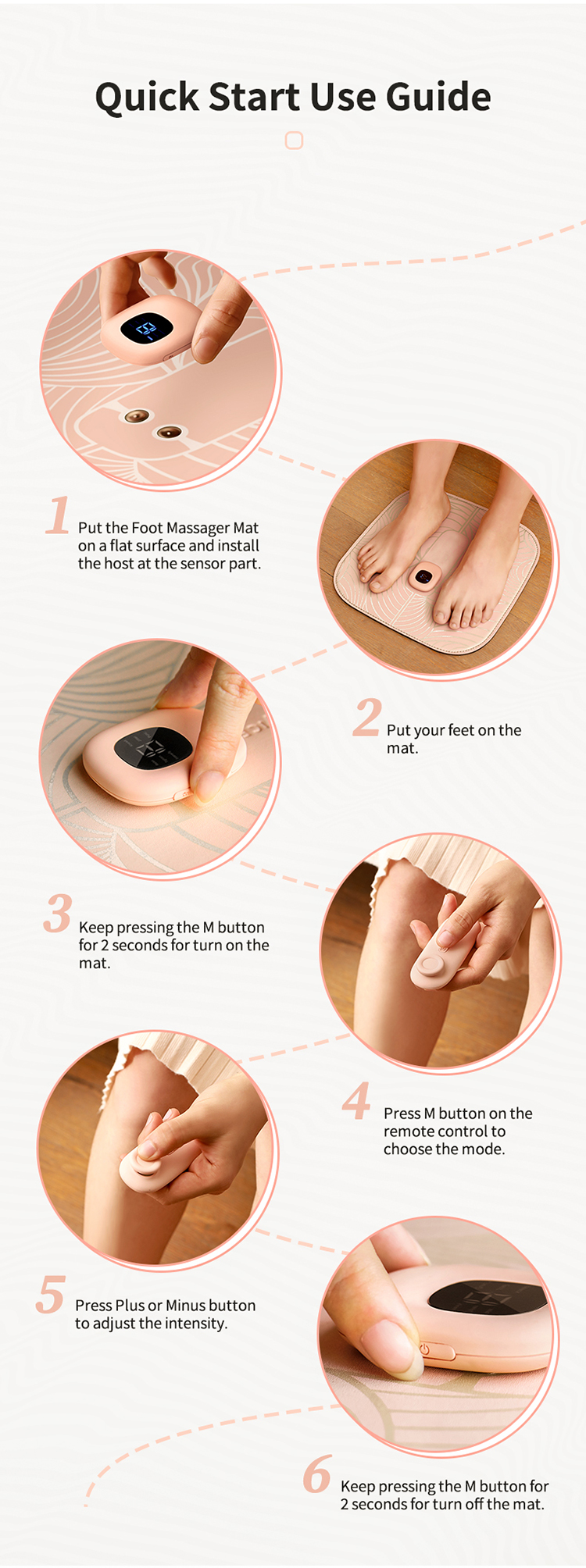 Quick Start Use Guide

1 Put the Foot Massager Mat on a flat surface and install the host at the sensor part.

2 Put your feet on the mat.

3 Keep pressing the M button for 2 seconds for turn on the mat.

4 Press M button on the remote control to choose the mode.

5 Press Plus or Minus button to adjust the intensity.

6 Keep pressing the M button for 2 seconds for turn off the mat.