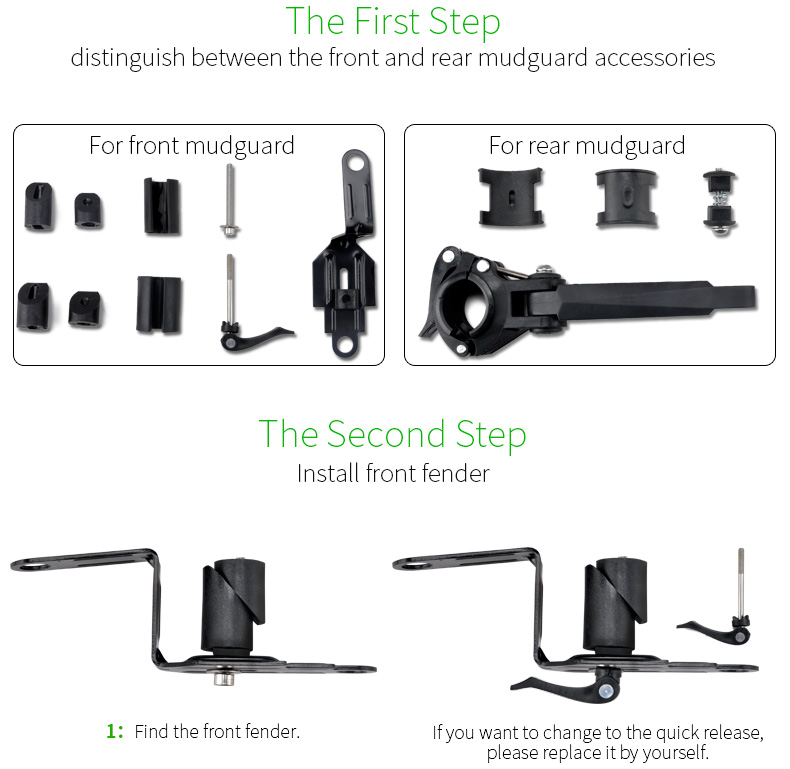 The First Step
distinguish between the front and rear mudguard accessories

For front mudguard

For rear mudguard

The Second Step
Install front fender

1: Find the front fender.

If you want to change to the quick release, please replace it by yourself.