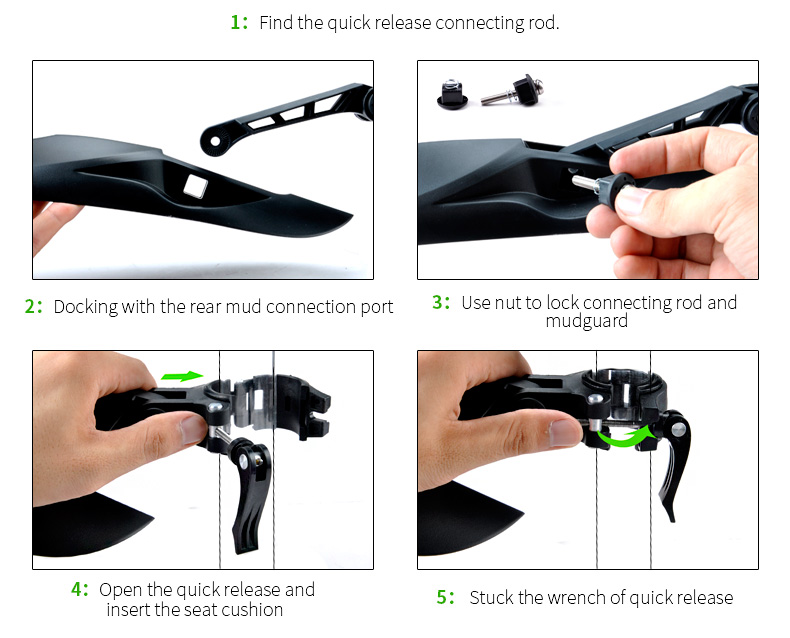 1: Find the quick release connecting rod.

2: Docking with the rear mud connection port

3: Use nut to lock connecting rod and mudguard

4: Open the quick release and insert the seat cushion

5: Stuck the wrench of quick release