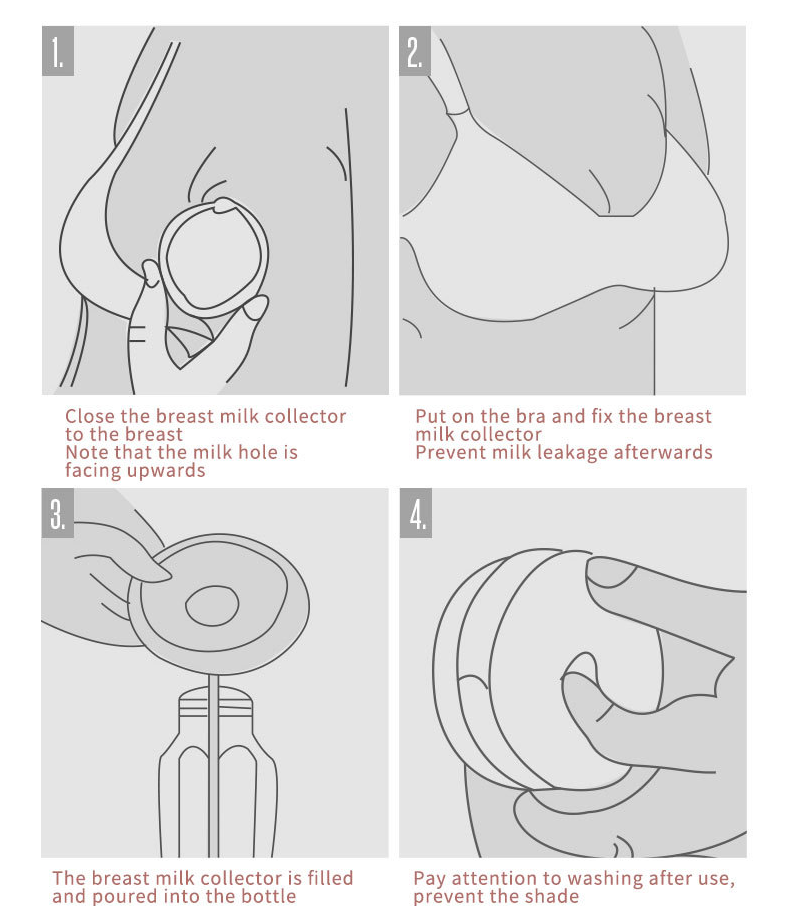 1.

Close the breast milk collector to the breast
Note that the milk hole is facing upwards

2.

Put on the bra and fix the breast milk collector
Prevent milk leakage afterwards

3.

The breast milk collector is filled and poured into the bottle

4.

Pay attention to washing after use, prevent the shade