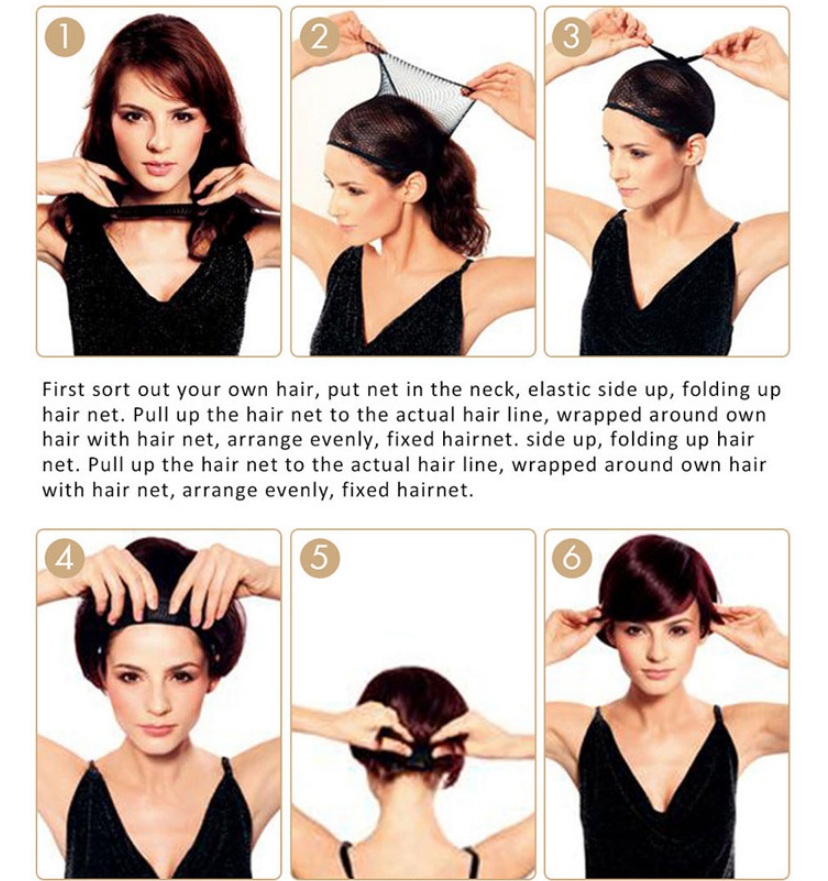 1

2

3

First sort out your own hair, put net in the neck, elastic side up, folding up hair net. Pull up the hair net to the actual hair line, wrapped around own hair with hair net, arrange evenly, fixed hairnet. side up, folding up hair net. Pull up the hair net to the actual hair line, wrapped around own hair with hair net, arrange evenly, fixed hairnet.

4

5

6