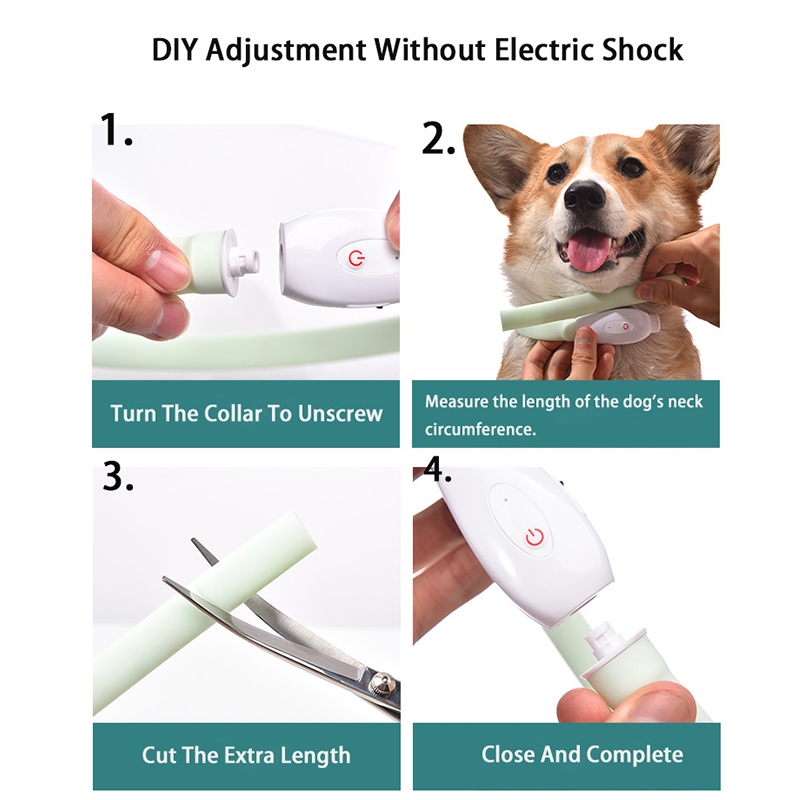 DIY Adjustment Without Electric Shock

1.

Turn The Collar To Unscrew

2.

Measure the length of the dog's neck circumference.

3.

Cut The Extra Length

4.

Close And Complete