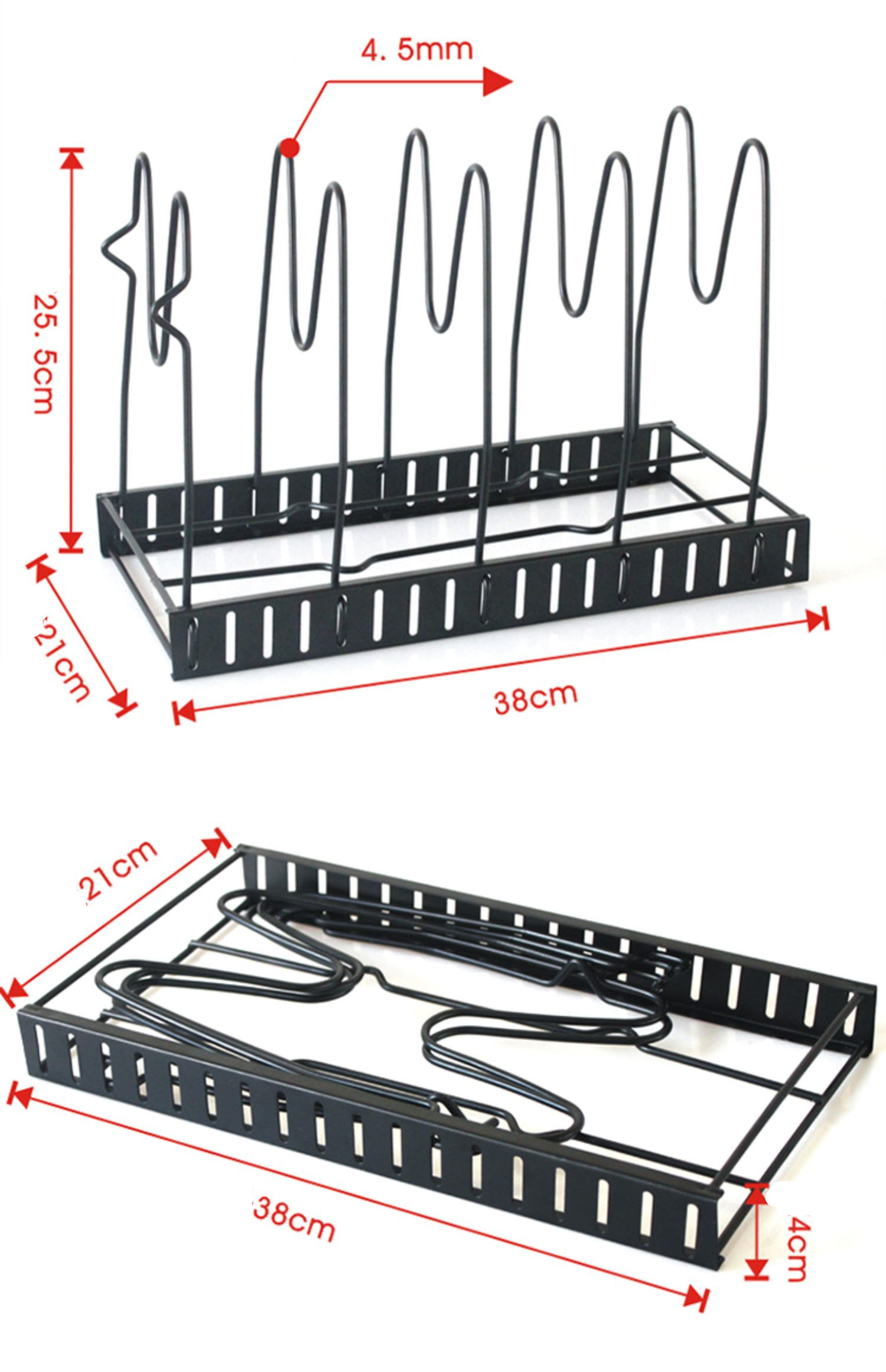 4. 5mm
25. 5cm
21cm
38cm
21cm
38cm
4cm