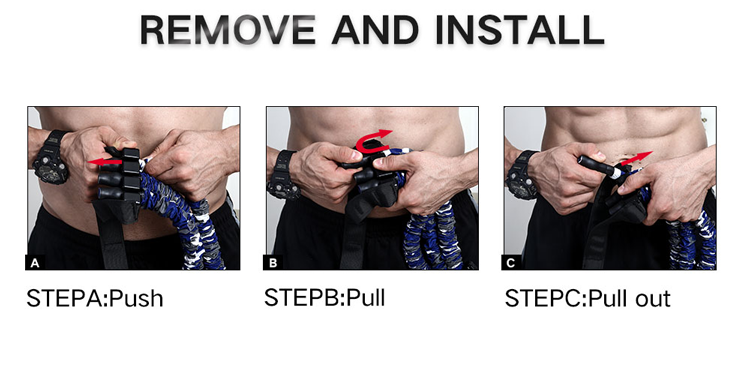 REMOVE AND INSTALL

A

STEPA:Push

B

STEPB:Pull

C

STEPC:Pull out